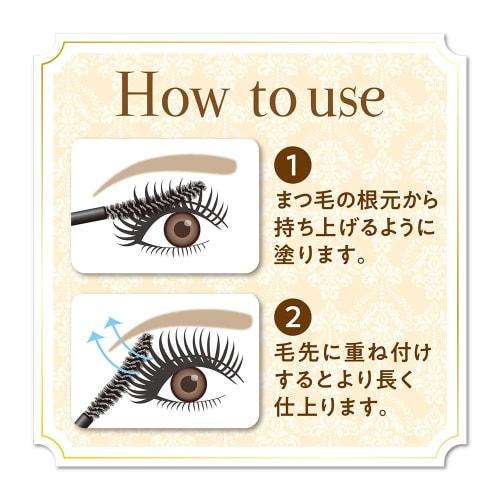 How to use

1
まつ毛の根元から持ち上げるように塗ります。

2
毛先に重ね付けするとより長く仕上ります。