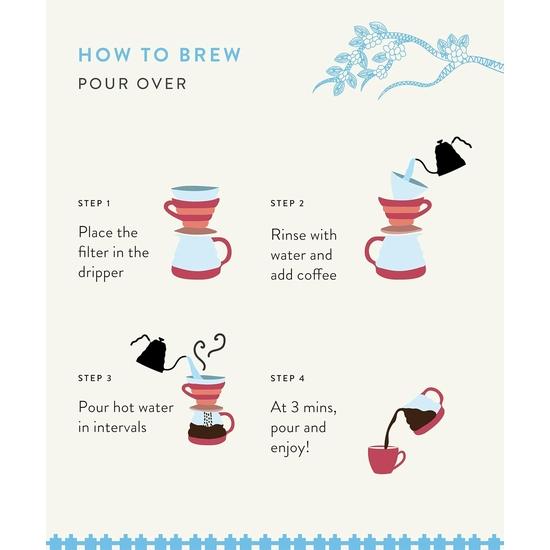 HOW TO BREW
POUR OVER

STEP 1
Place the filter in the dripper

STEP 2
Rinse with water and add coffee

STEP 3
Pour hot water in intervals

STEP 4
At 3 mins, pour and enjoy!