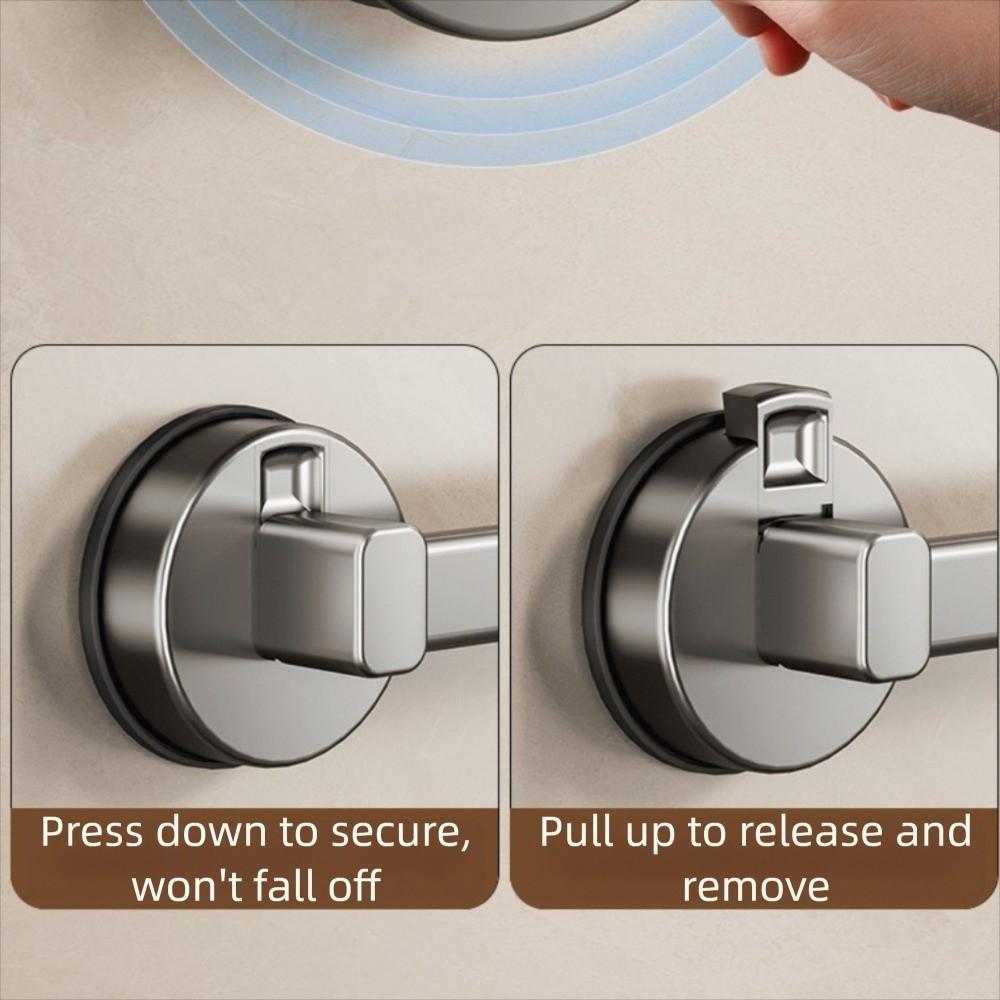 Press down to secure, won't fall off

Pull up to release and remove