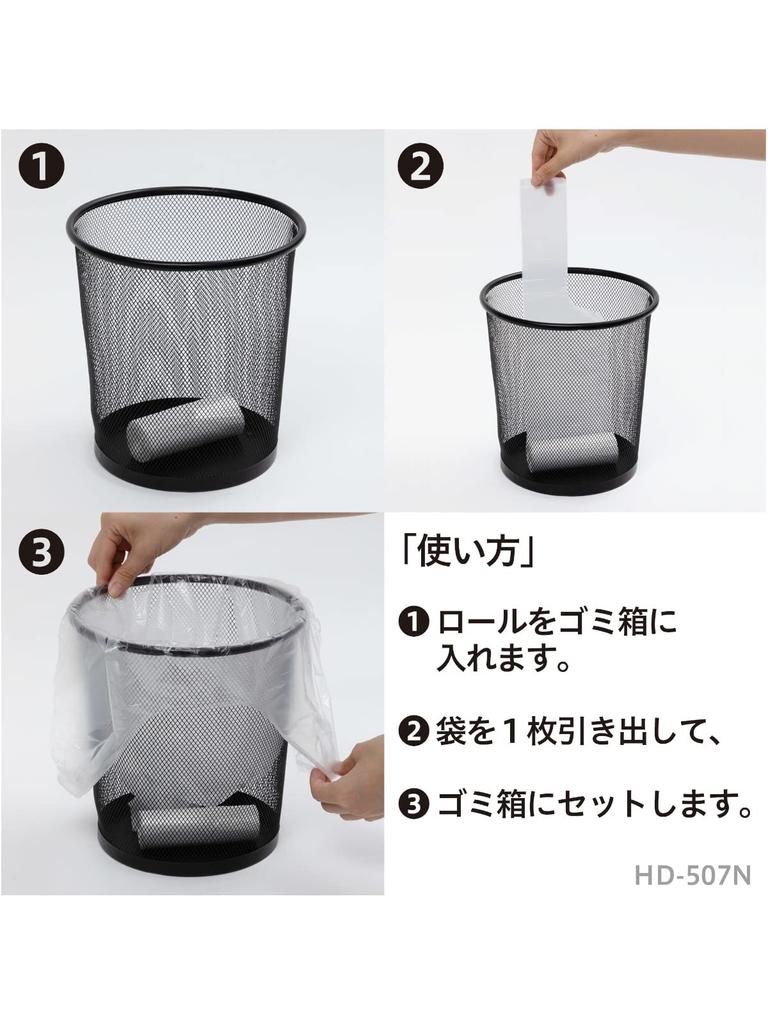 ❶

❷

❸

「使い方」

❶ ロールをゴミ箱に入れます。

❷ 袋を１枚引き出して、

❸ ゴミ箱にセットします。

HD-507N