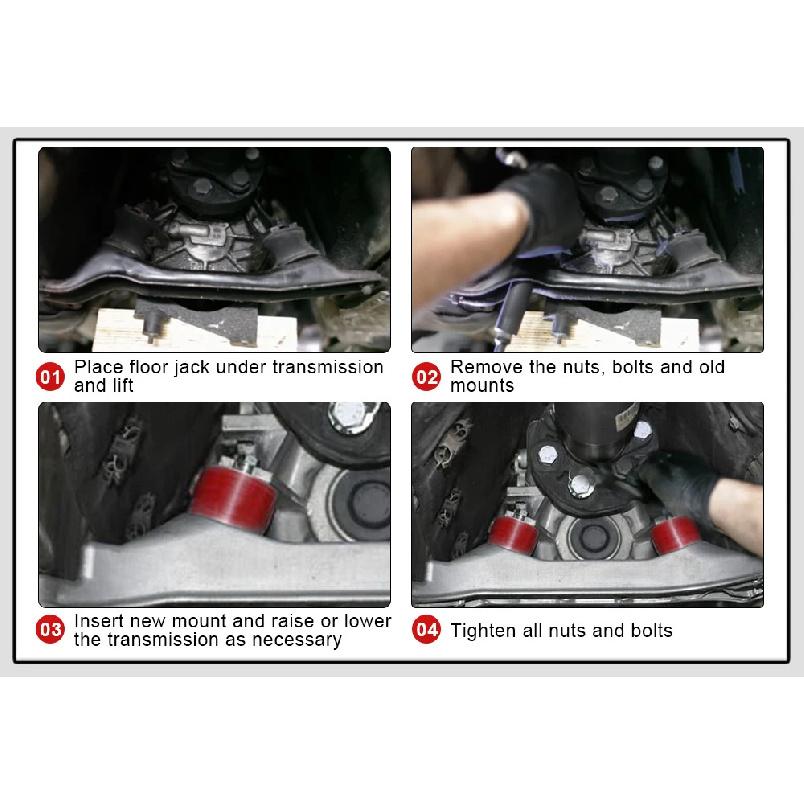 01 Place floor jack under transmission and lift

02 Remove the nuts, bolts and old mounts

03 Insert new mount and raise or lower the transmission as necessary

04 Tighten all nuts and bolts