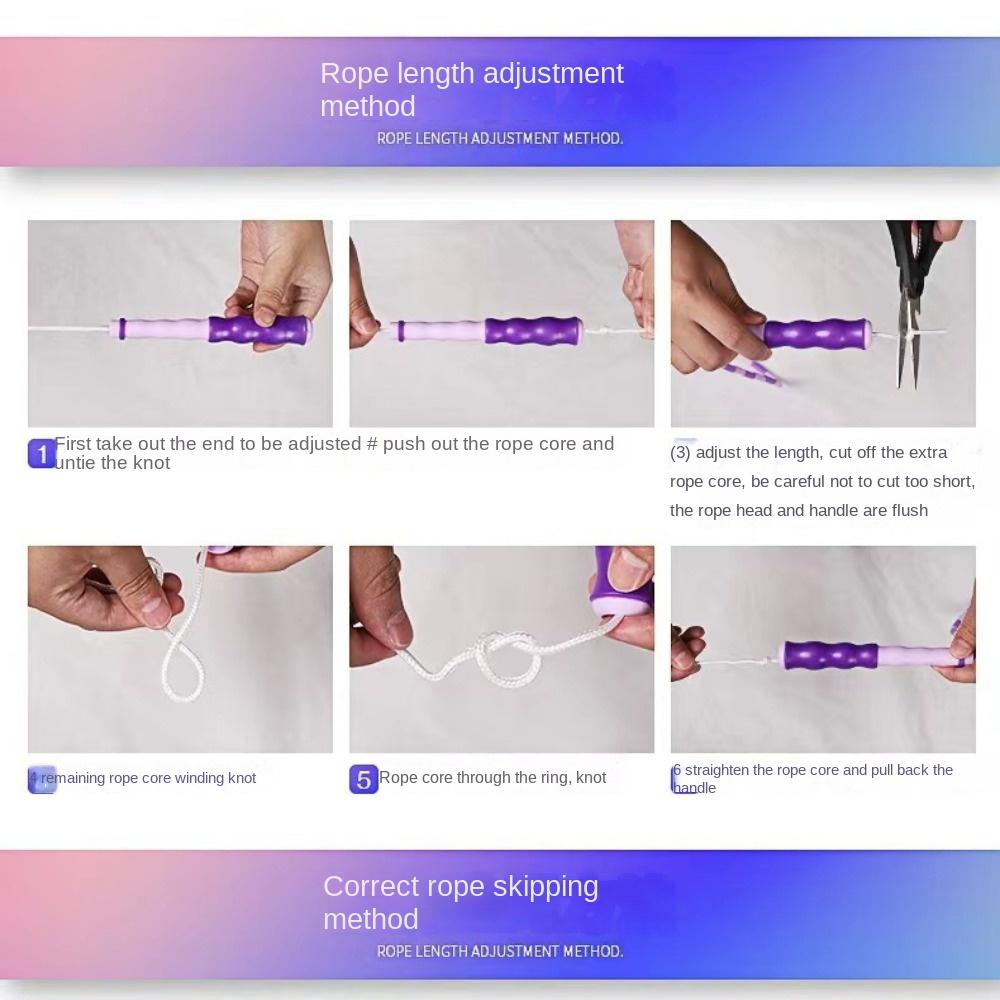 Rope length adjustment method

ROPE LENGTH ADJUSTMENT METHOD.

1 First take out the end to be adjusted # push out the rope core and untie the knot

(3) adjust the length, cut off the extra rope core, be careful not to cut too short, the rope head and handle are flush

4 remaining rope core winding knot

5 Rope core through the ring, knot

6 straighten the rope core and pull back the handle

Correct rope skipping method

ROPE LENGTH ADJUSTMENT METHOD.