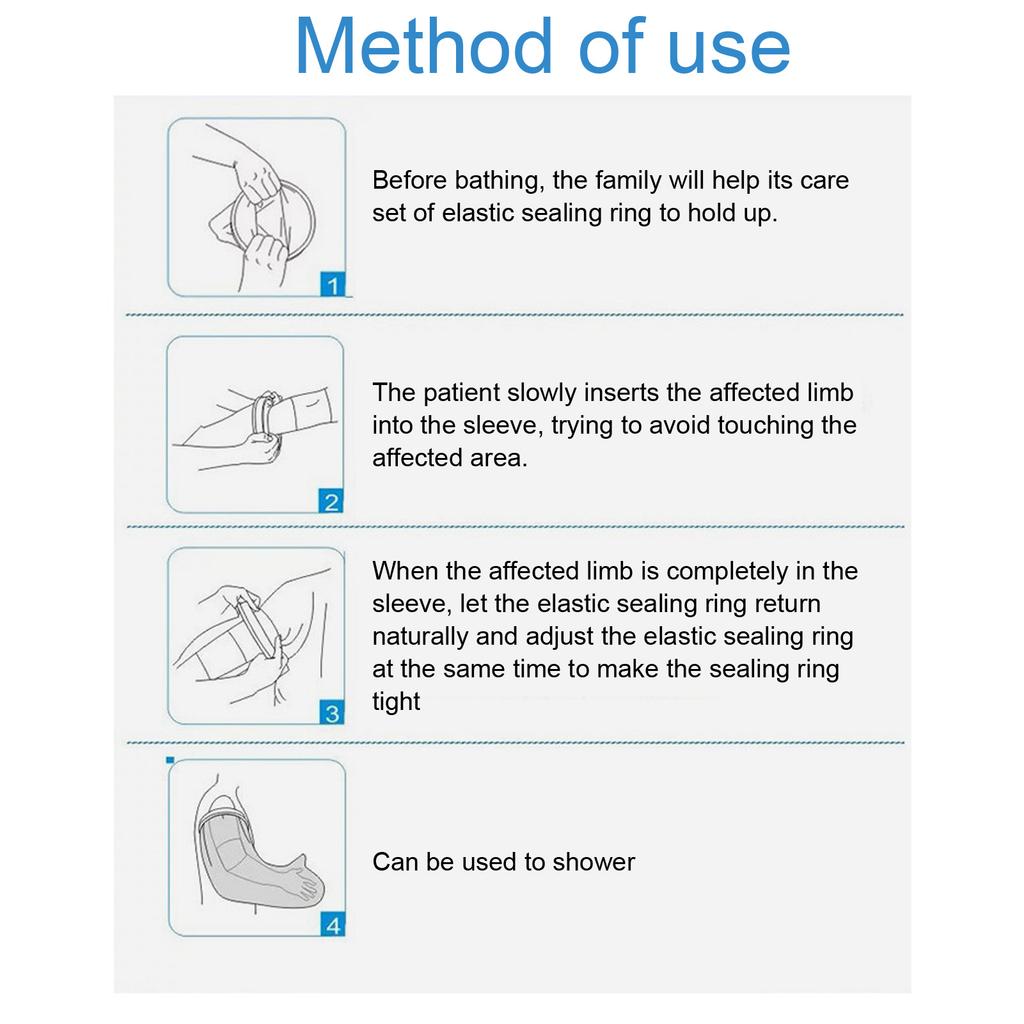 Method of use

1

Before bathing, the family will help its care set of elastic sealing ring to hold up.

2

The patient slowly inserts the affected limb into the sleeve, trying to avoid touching the affected area.

3

When the affected limb is completely in the sleeve, let the elastic sealing ring return naturally and adjust the elastic sealing ring at the same time to make the sealing ring tight

4

Can be used to shower