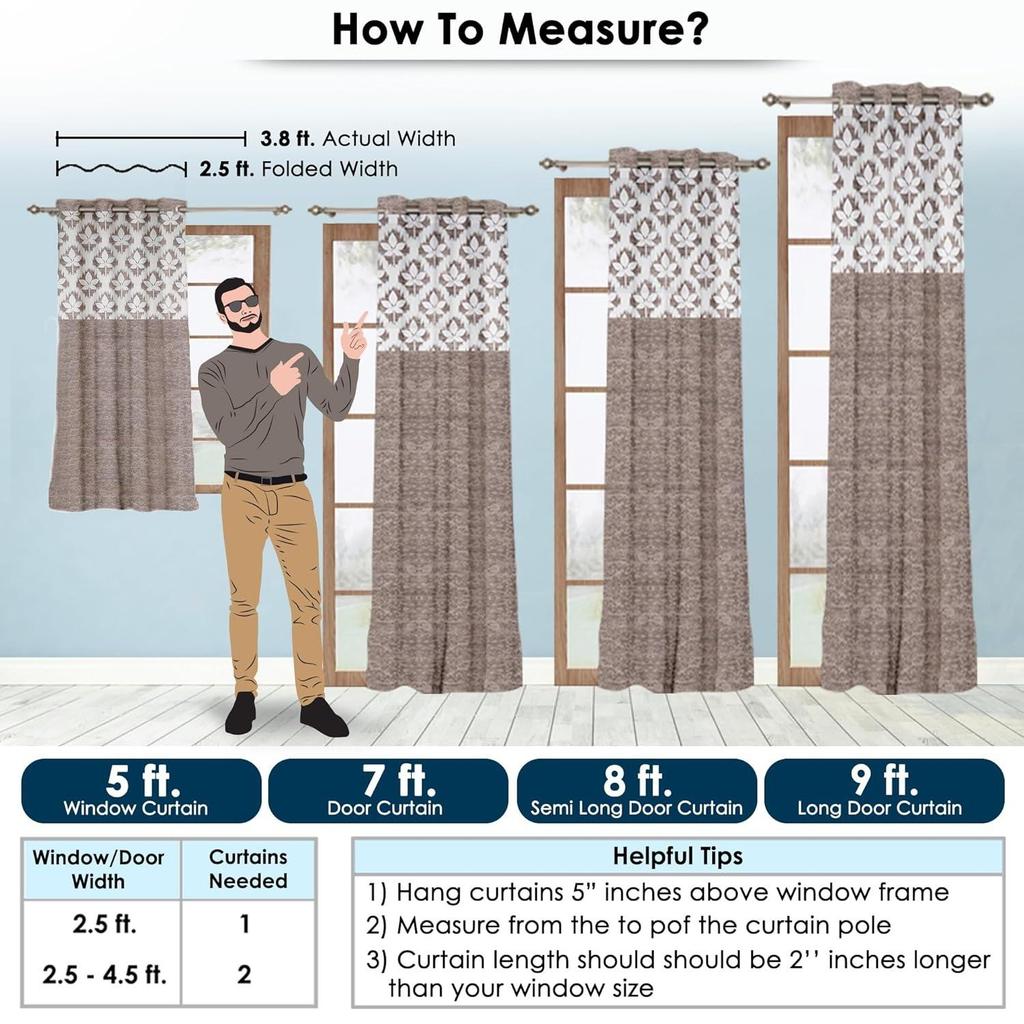 How To Measure?

3.8 ft. Actual Width
2.5 ft. Folded Width

5 ft.
Window Curtain

7 ft.
Door Curtain

8 ft.
Semi Long Door Curtain

9 ft.
Long Door Curtain

| Window/Door Width | Curtains Needed |
|---|---|
| 2.5 ft. | 1 |
| 2.5 - 4.5 ft. | 2 |

Helpful Tips
1) Hang curtains 5" inches above window frame
2) Measure from the to pof the curtain pole
3) Curtain length should should be 2'' inches longer than your window size