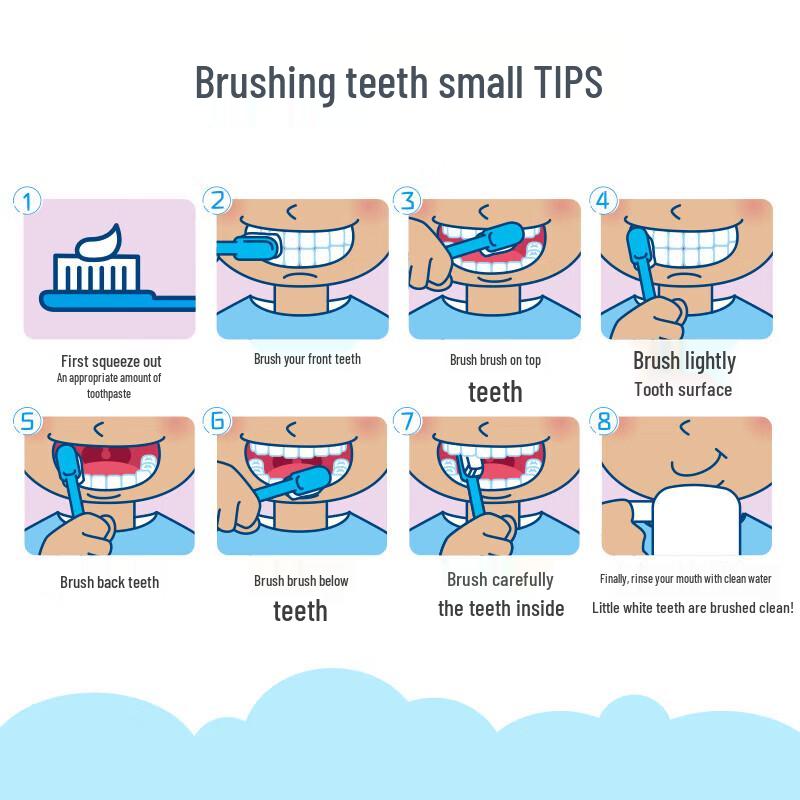 Brushing teeth small TIPS

1
First squeeze out
An appropriate amount of toothpaste

2
Brush your front teeth

3
Brush brush on top
teeth

4
Brush lightly
Tooth surface

5
Brush back teeth

6
Brush brush below
teeth

7
Brush carefully
the teeth inside

8
Finally, rinse your mouth with clean water
Little white teeth are brushed clean!