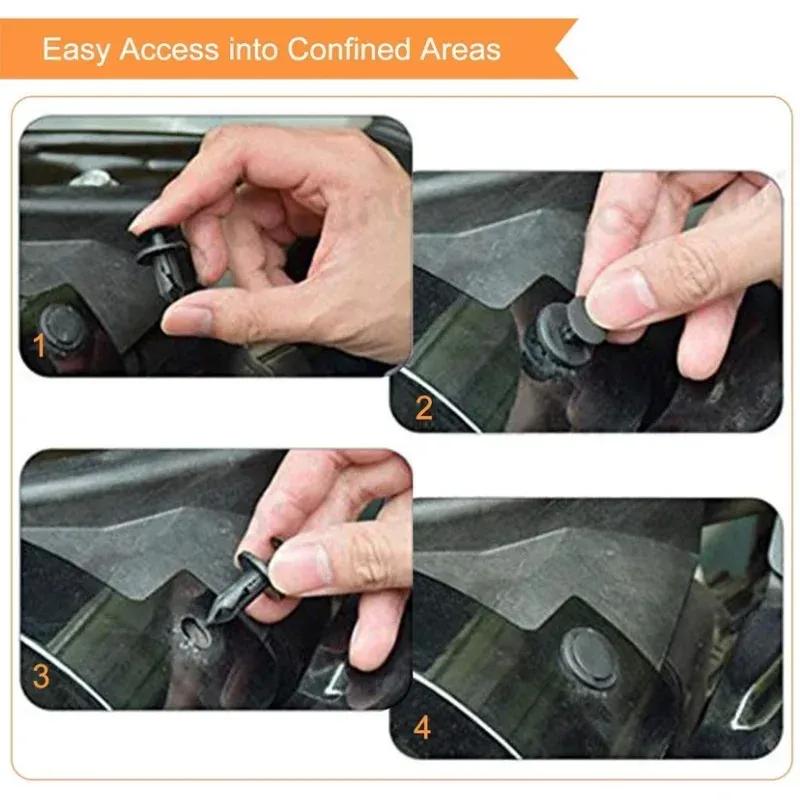 Easy Access into Confined Areas

1

2

3

4