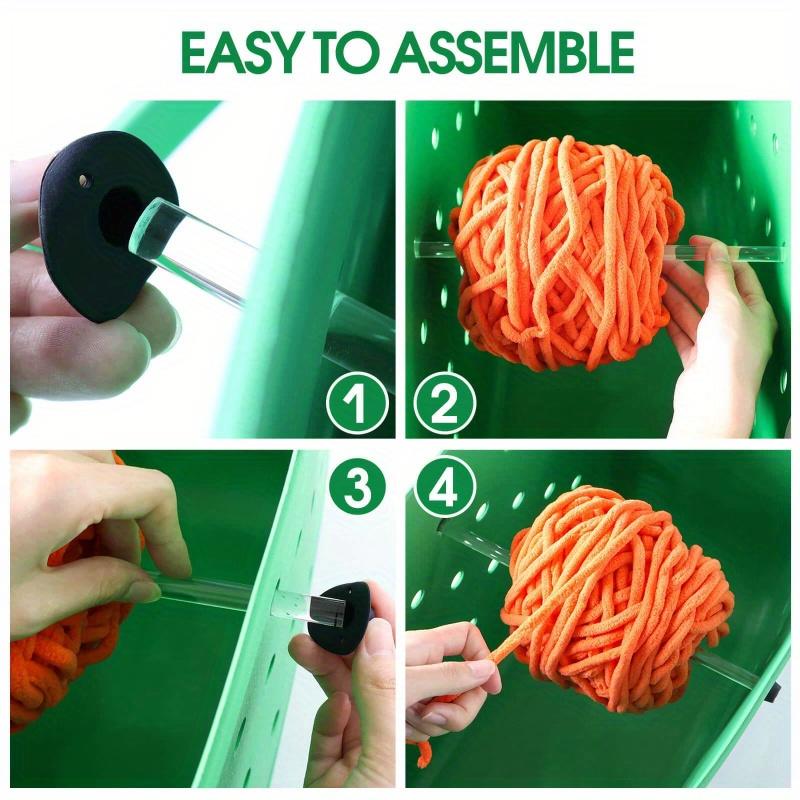 EASY TO ASSEMBLE

1

2

3

4