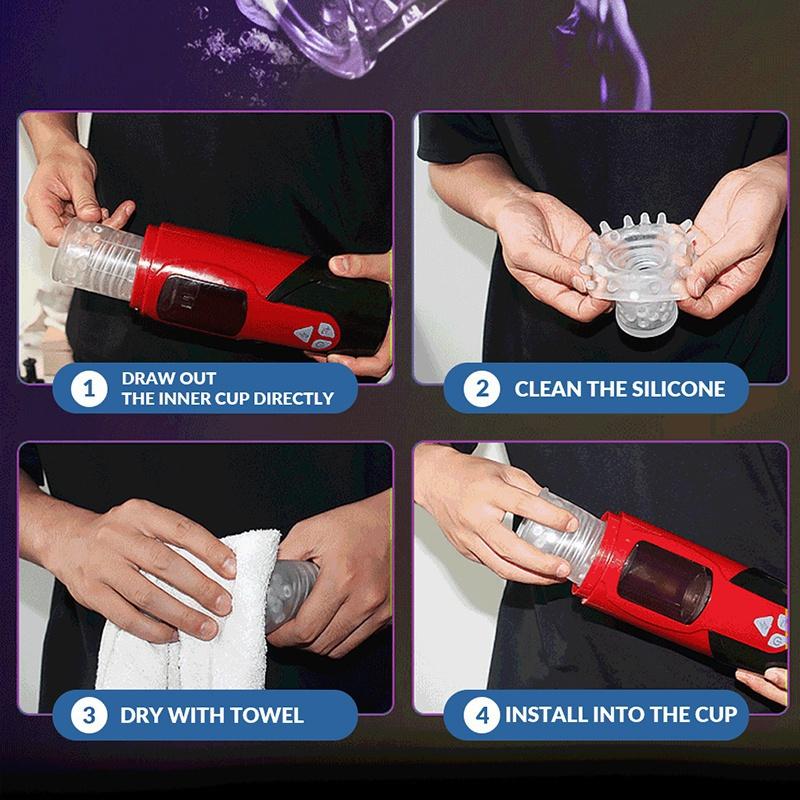 1 DRAW OUT THE INNER CUP DIRECTLY

2 CLEAN THE SILICONE

3 DRY WITH TOWEL

4 INSTALL INTO THE CUP