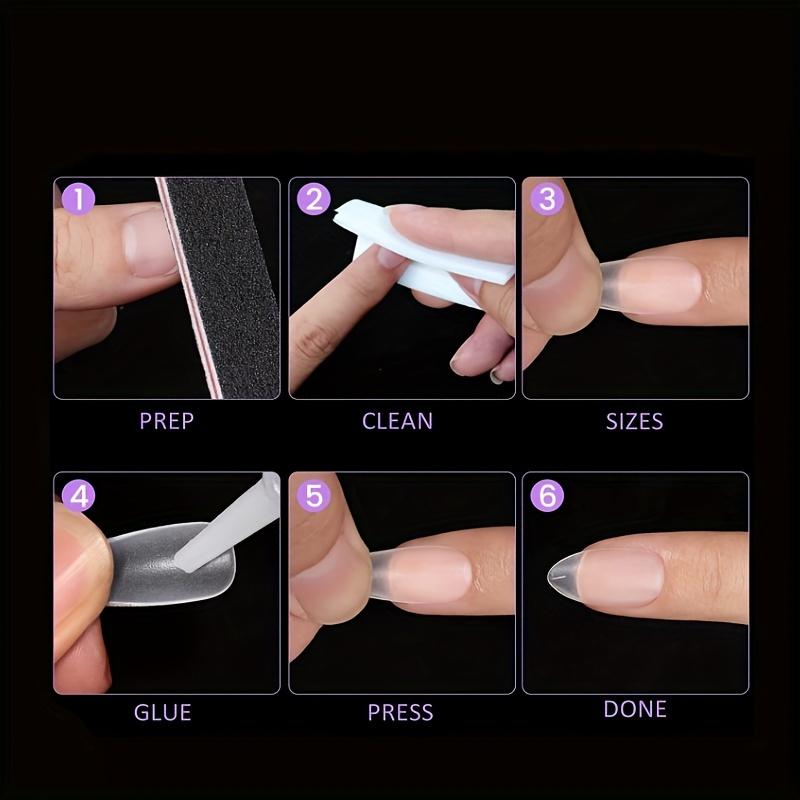 1
PREP

2
CLEAN

3
SIZES

4
GLUE

5
PRESS

6
DONE