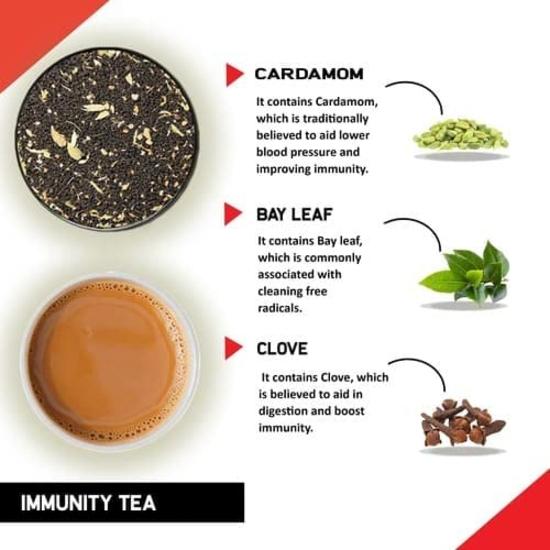 CARDAMOM

It contains Cardamom, which is traditionally believed to aid lower blood pressure and improving immunity.

BAY LEAF

It contains Bay leaf, which is commonly associated with cleaning free radicals.

CLOVE

It contains Clove, which is believed to aid in digestion and boost immunity.

IMMUNITY TEA