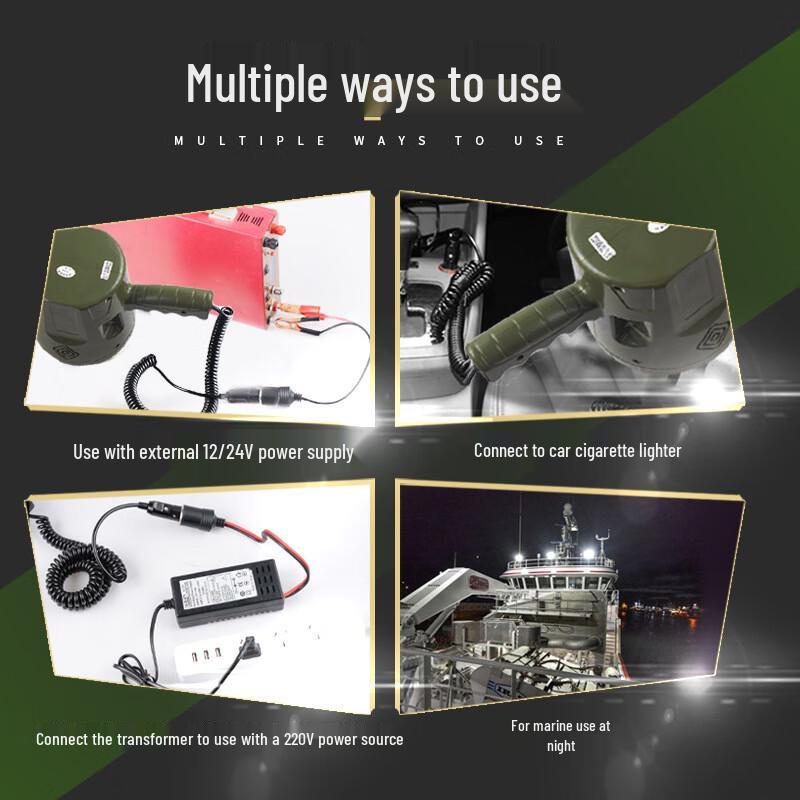 Multiple ways to use

MULTIPLE WAYS TO USE

Use with external 12/24V power supply

Connect to car cigarette lighter

Connect the transformer to use with a 220V power source

For marine use at night