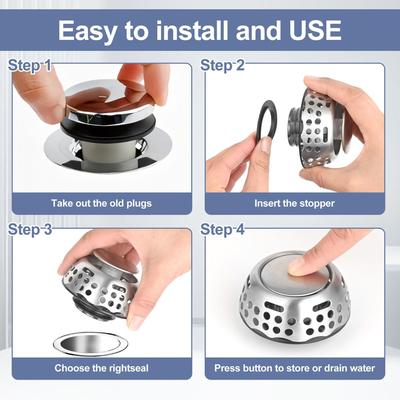 Easy to install and USE

Step 1

Take out the old plugs

Step 2

Insert the stopper

Step 3

Choose the rightseal

Step 4

Press button to store or drain water