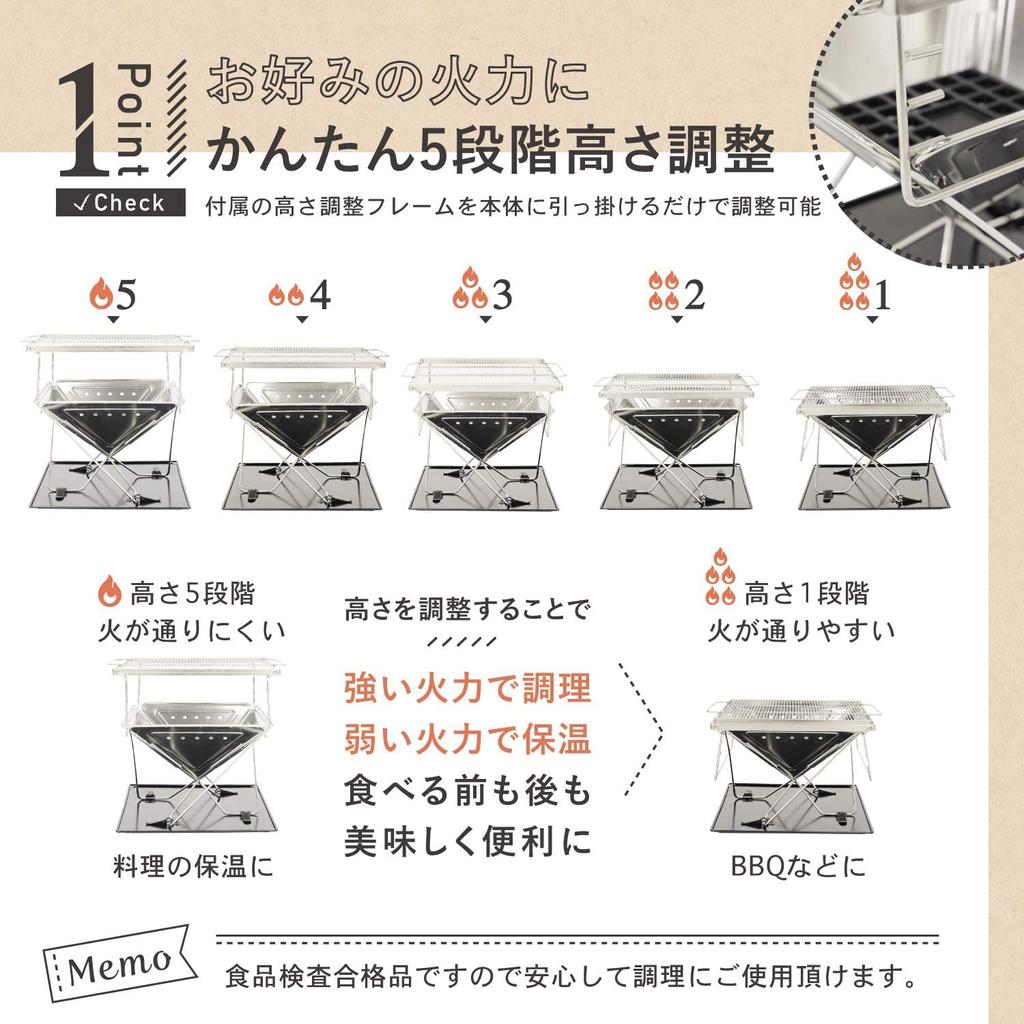 1 Point
✓Check

お好みの火力に
かんたん5段階高さ調整

付属の高さ調整フレームを本体に引っ掛けるだけで調整可能

5 4 3 2 1

高さ5段階
火が通りにくい

料理の保温に

高さを調整することで

強い火力で調理
弱い火力で保温
食べる前も後も
美味しく便利に

高さ1段階
火が通りやすい

BBQなどに

Memo

食品検査合格品ですので安心して調理にご使用頂けます。