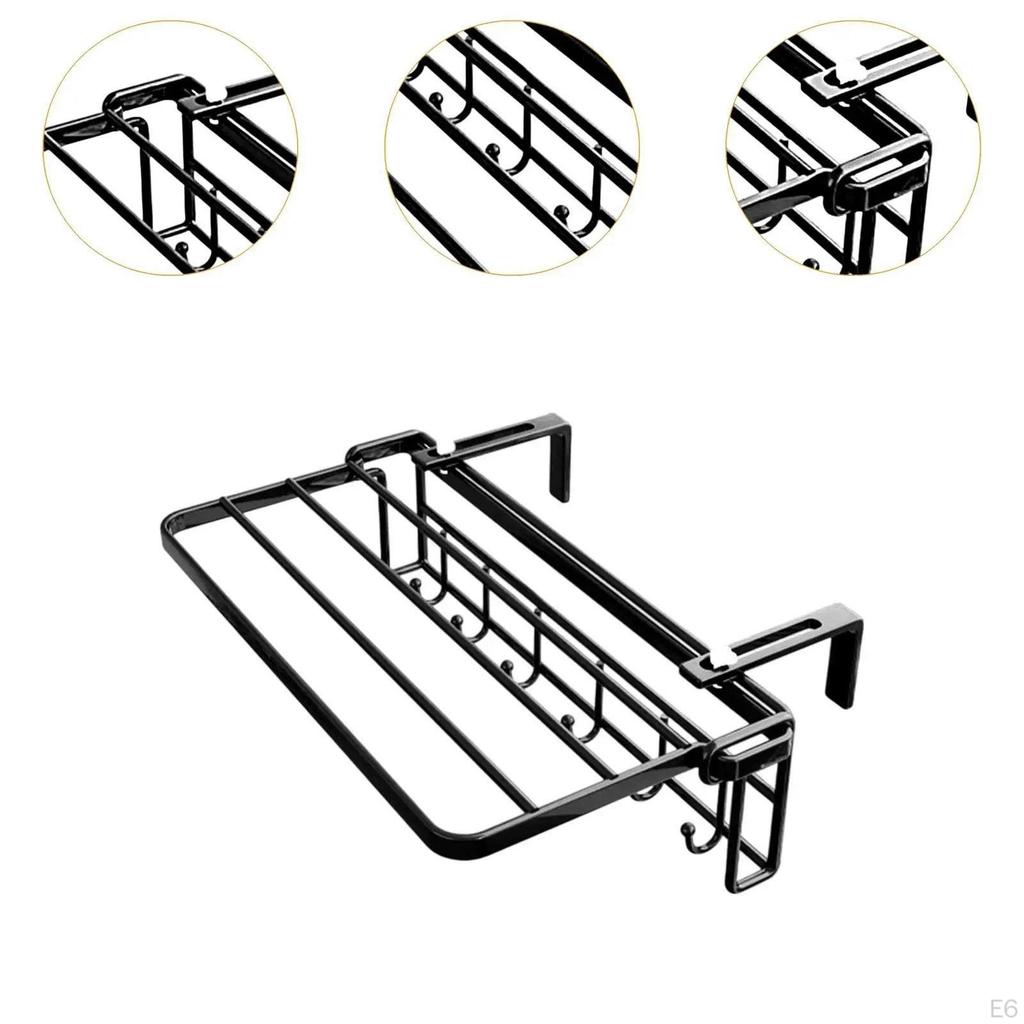 E6