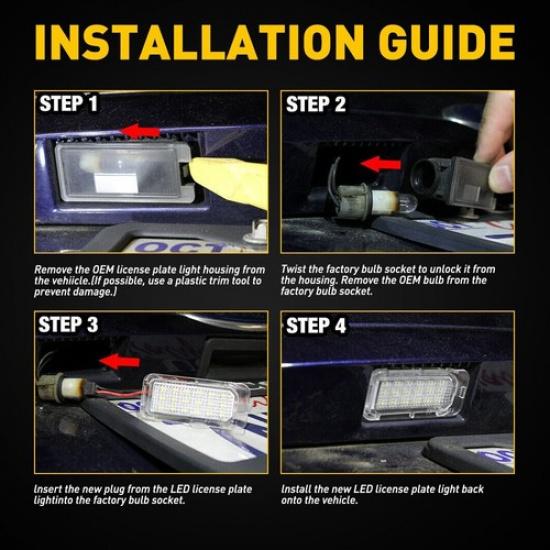 INSTALLATION GUIDE

STEP 1

Remove the OEM license plate light housing from the vehiicle.(If possible, use a plastic trim tool to prevent damage.)

STEP 2

Twist the factory bulb socket to unlock it from the housing. Remove the OEM bulb from the factory bulb socket.

STEP 3

Insert the new plug from the LED license plate lightinto the factory bulb socket.

STEP 4

Install the new LED license plate light back onto the vehicle.