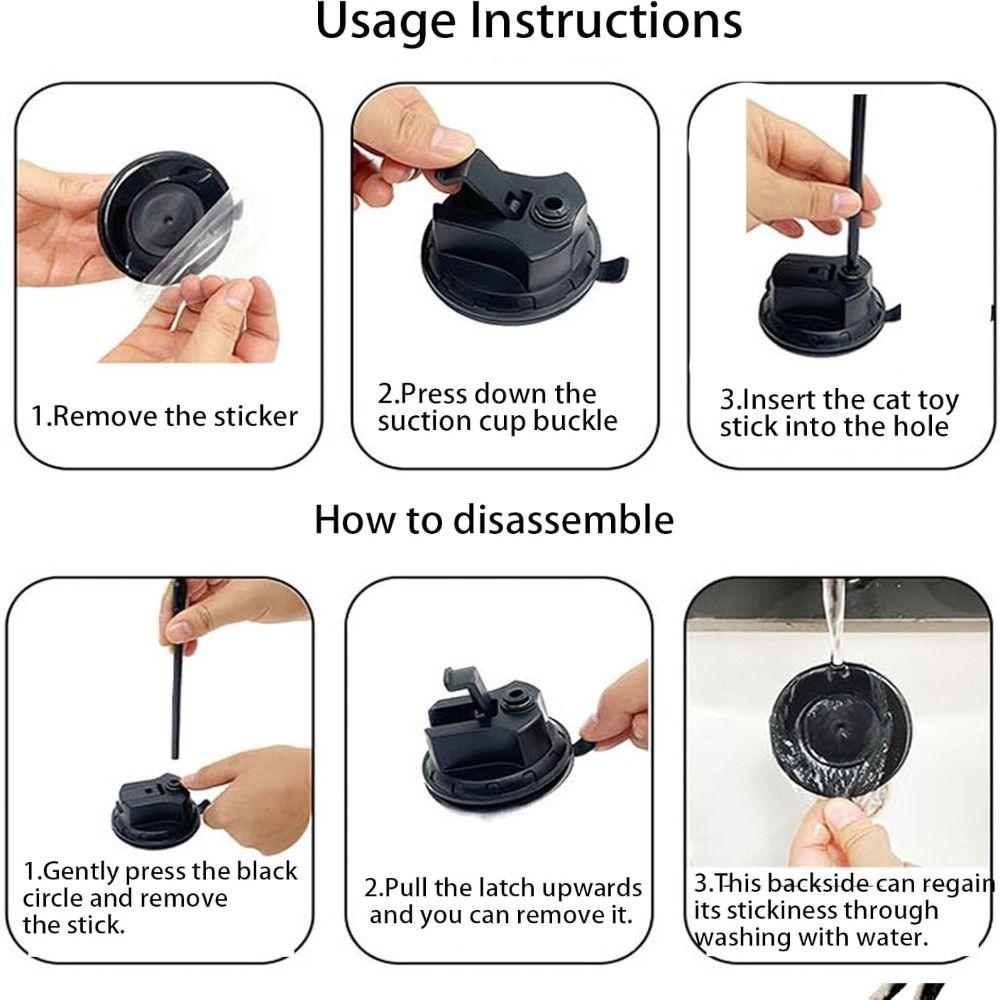 Usage Instructions

1.Remove the sticker

2.Press down the suction cup buckle

3.Insert the cat toy stick into the hole

How to disassemble

1.Gently press the black circle and remove the stick.

2.Pull the latch upwards and you can remove it.

3.This backside can regain its stickiness through washing with water.