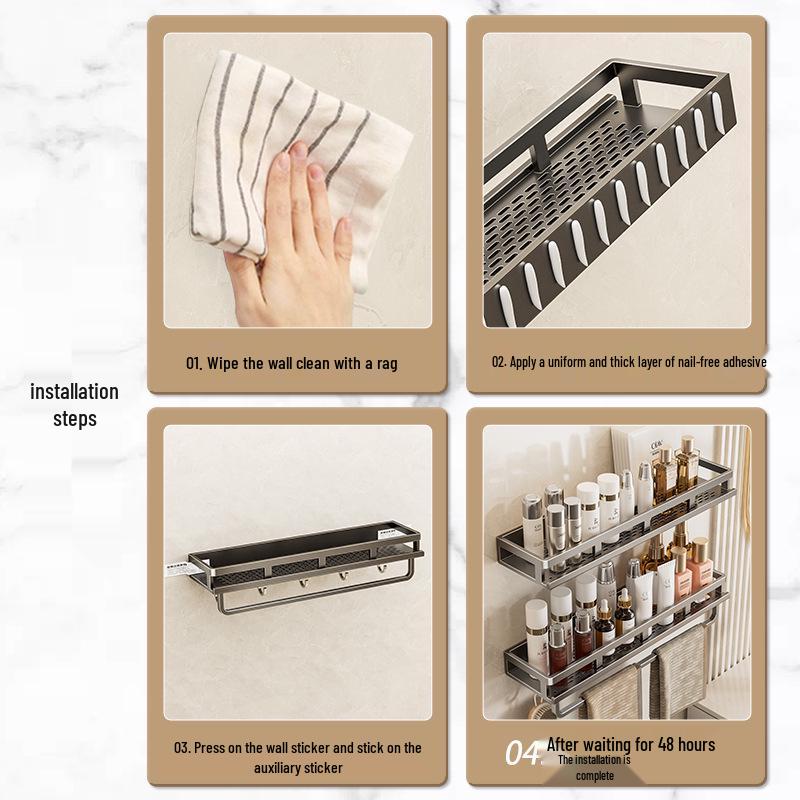 installation steps

01. Wipe the wall clean with a rag

02. Apply a uniform and thick layer of nail-free adhesive

03. Press on the wall sticker and stick on the auxiliary sticker

04. After waiting for 48 hours The installation is complete