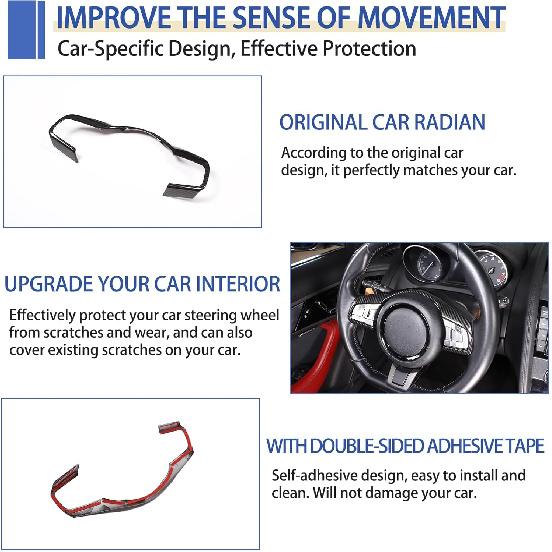 IMPROVE THE SENSE OF MOVEMENT
Car-Specific Design, Effective Protection

ORIGINAL CAR RADIAN
According to the original car design, it perfectly matches your car.

UPGRADE YOUR CAR INTERIOR
Effectively protect your car steering wheel from scratches and wear, and can also cover existing scratches on your car.

WITH DOUBLE-SIDED ADHESIVE TAPE
Self-adhesive design, easy to install and clean. Will not damage your car.