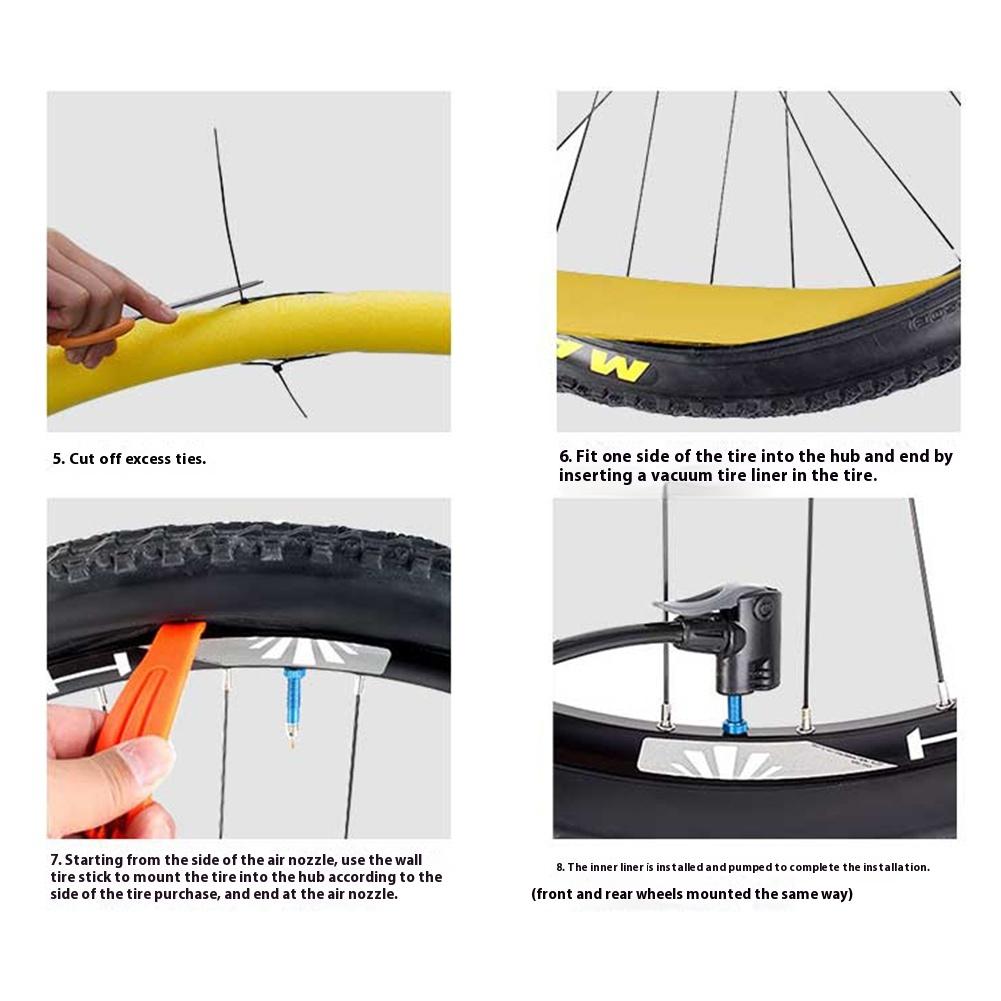 5. Cut off excess ties.

6. Fit one side of the tire into the hub and end by inserting a vacuum tire liner in the tire.

7. Starting from the side of the air nozzle, use the wall tire stick to mount the tire into the hub according to the side of the tire purchase, and end at the air nozzle.

8. The inner liner is installed and pumped to complete the installation.

(front and rear wheels mounted the same way)