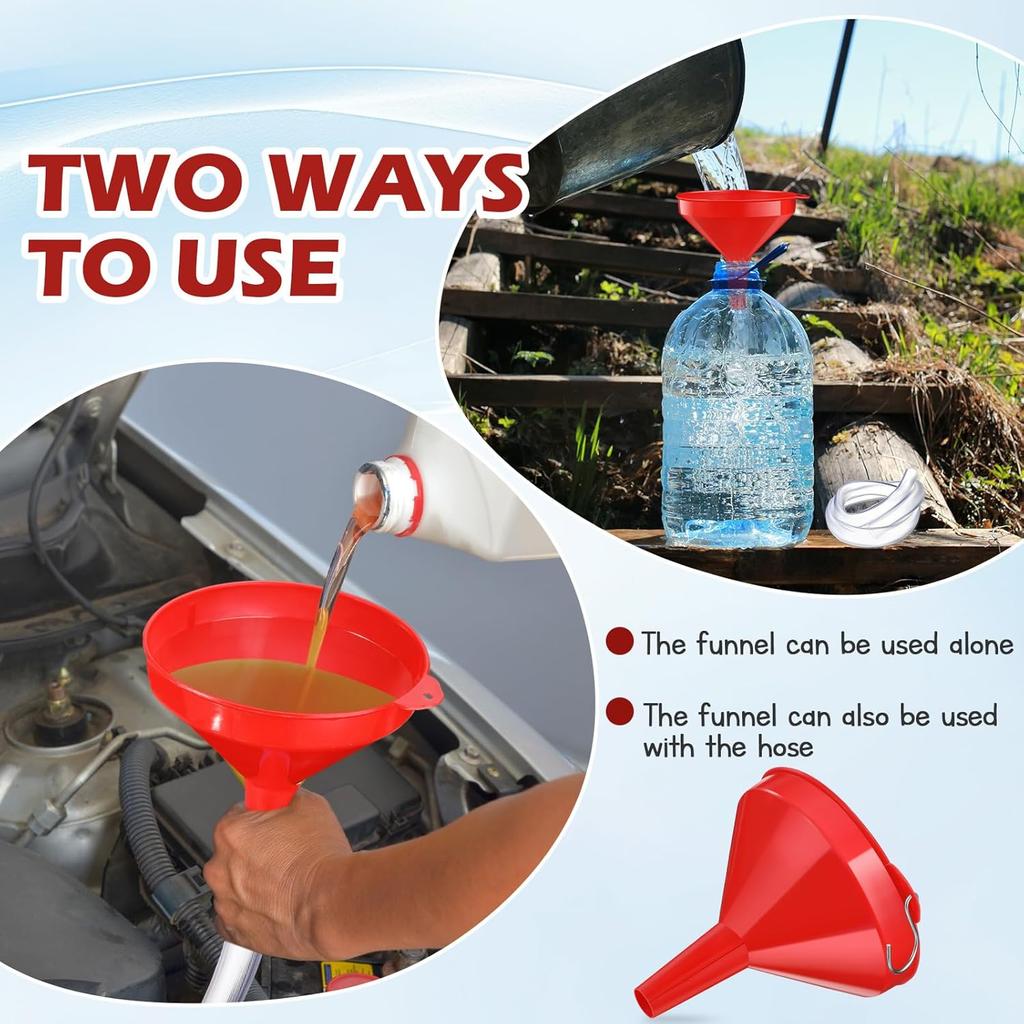 TWO WAYS TO USE

The funnel can be used alone

The funnel can also be used with the hose