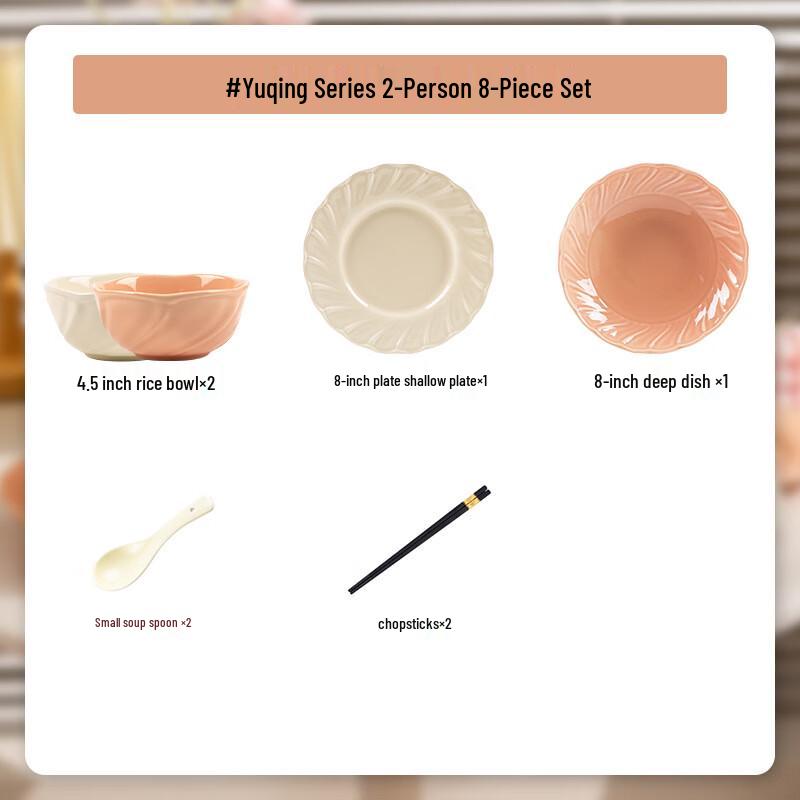 #Yuqing Series 2-Person 8-Piece Set

4.5 inch rice bowl×2

8-inch plate shallow plate×1

8-inch deep dish ×1

Small soup spoon ×2

chopsticks×2