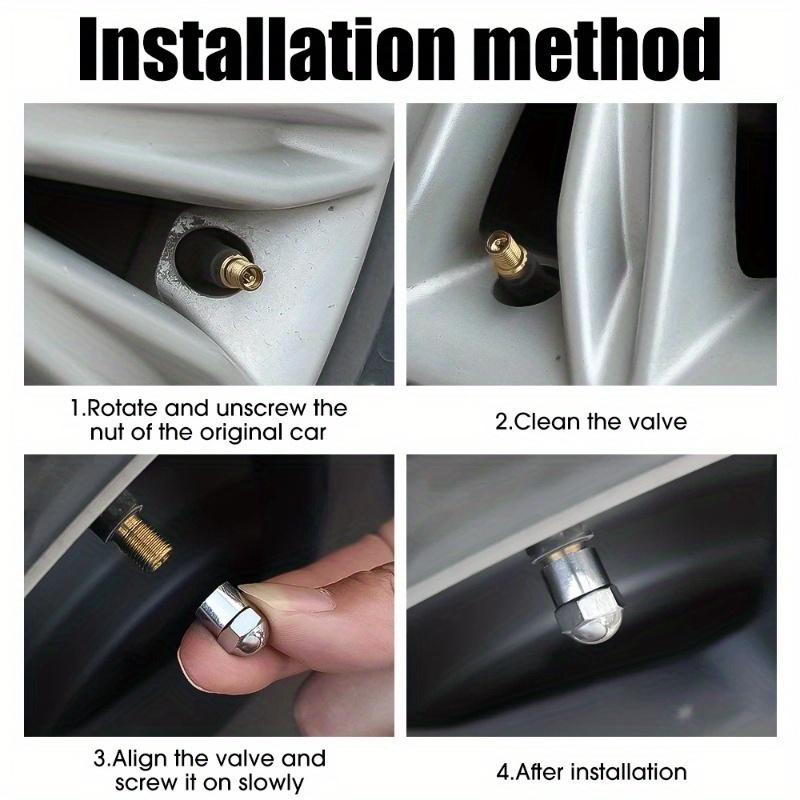 Installation method

1.Rotate and unscrew the nut of the original car

2.Clean the valve

3.Align the valve and screw it on slowly

4.After installation