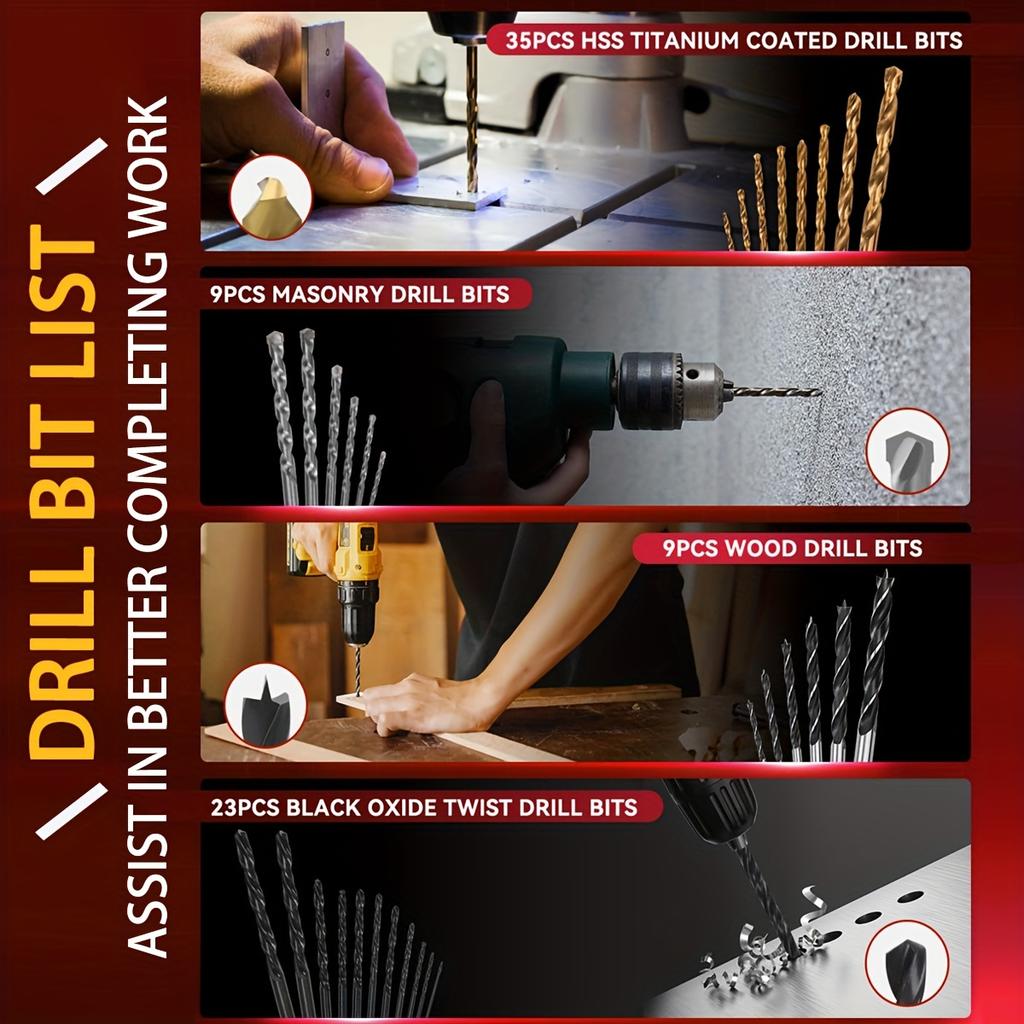 DRILL BIT LIST
ASSIST IN BETTER COMPLETING WORK

35PCS HSS TITANIUM COATED DRILL BITS

9PCS MASONRY DRILL BITS

9PCS WOOD DRILL BITS

23PCS BLACK OXIDE TWIST DRILL BITS