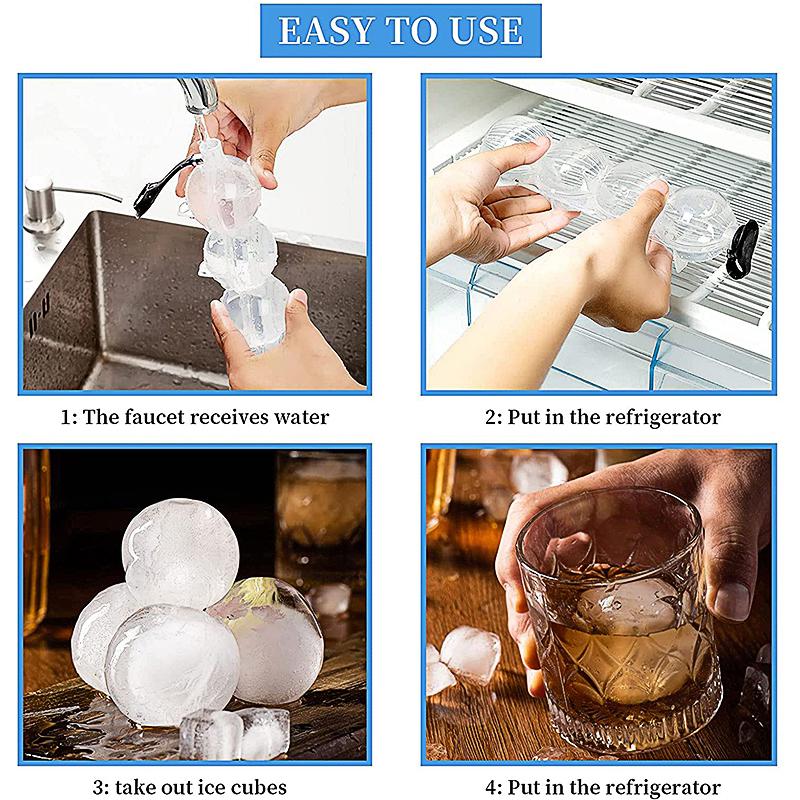 EASY TO USE

1: The faucet receives water

2: Put in the refrigerator

3: take out ice cubes

4: Put in the refrigerator