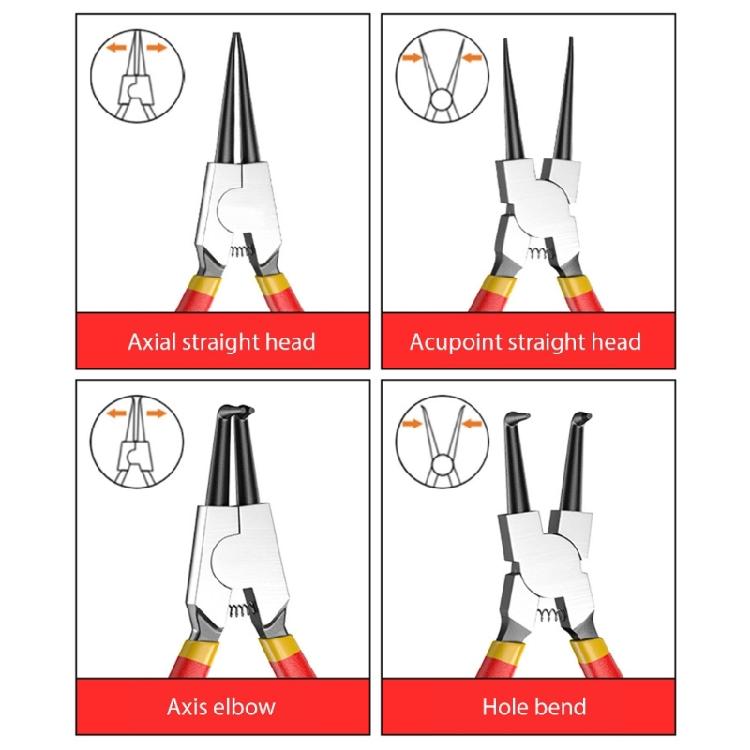 Axial straight head

Acupoint straight head

Axis elbow

Hole bend