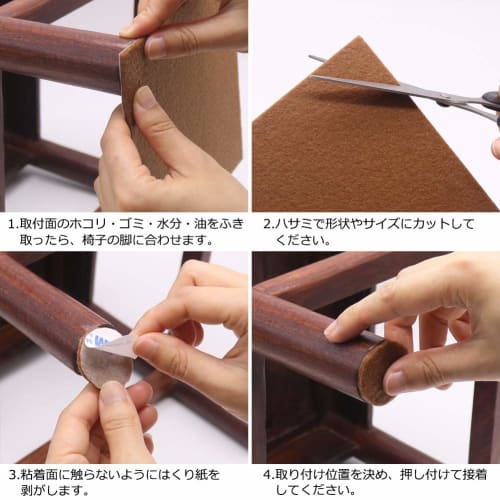 1.取付面のホコリ・ゴミ・水分・油をふき取ったら、椅子の脚に合わせます。

2.ハサミで形状やサイズにカットしてください。

3.粘着面に触らないようにはくり紙を剥がします。

4.取り付け位置を決め、押し付けて接着してください。