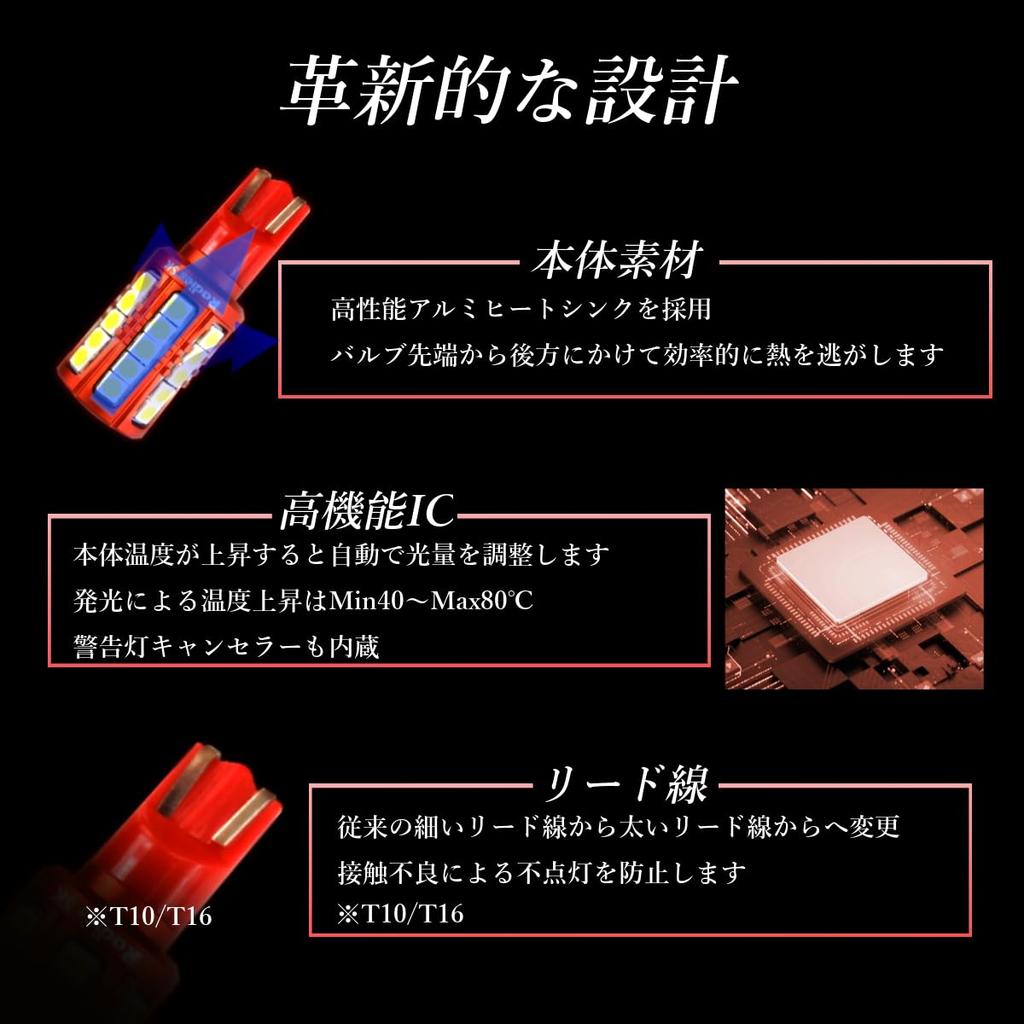 革新的な設計

本体素材

高性能アルミヒートシンクを採用
バルブ先端から後方にかけて効率的に熱を逃がします

高機能IC

本体温度が上昇すると自動で光量を調整します
発光による温度上昇はMin40～Max80℃
警告灯キャンセラーも内蔵

リード線

従来の細いリード線から太いリード線からへ変更
接触不良による不点灯を防止します
※T10/T16

※T10/T16