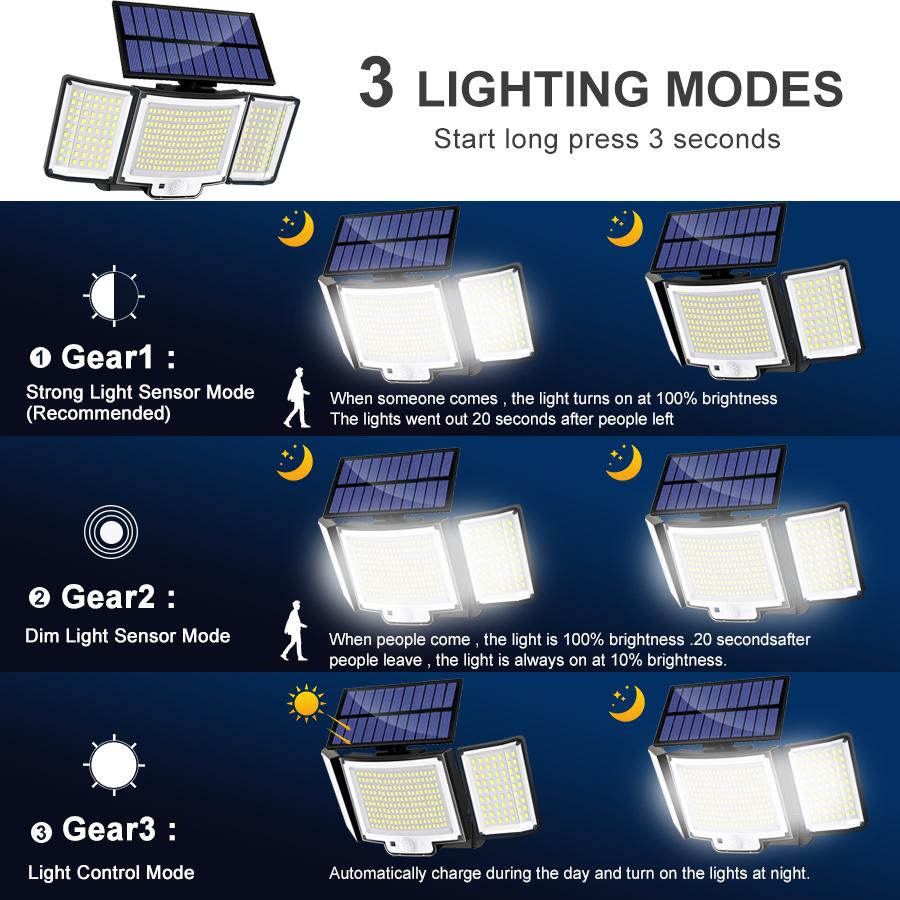 3 LIGHTING MODES
Start long press 3 seconds

❶ Gear1 :
Strong Light Sensor Mode (Recommended)

When someone comes , the light turns on at 100% brightness
The lights went out 20 seconds after people left

❷ Gear2 :
Dim Light Sensor Mode

When people come , the light is 100% brightness .20 secondsafter people leave , the light is always on at 10% brightness.

❸ Gear3 :
Light Control Mode

Automatically charge during the day and turn on the lights at night.