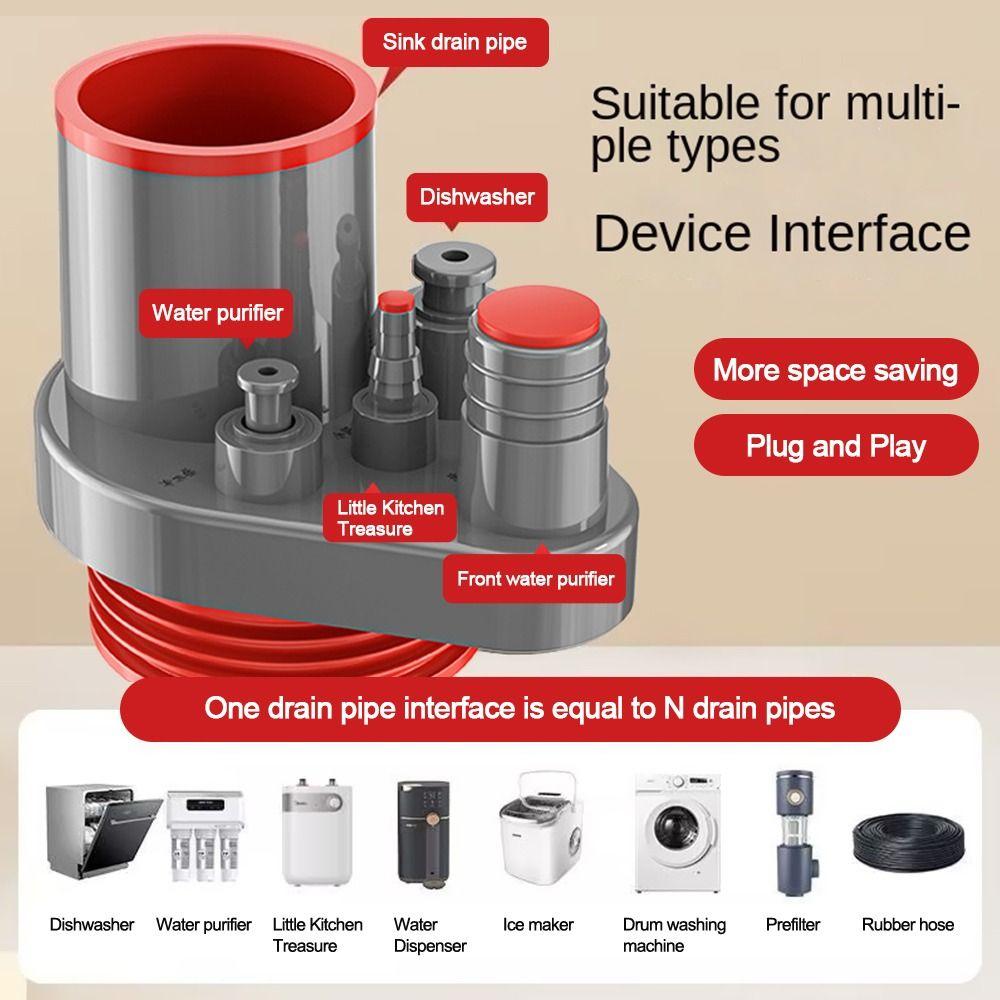 Sink drain pipe

Suitable for multiple types

Device Interface

Dishwasher

Water purifier

More space saving

Plug and Play

Little Kitchen Treasure

Front water purifier

One drain pipe interface is equal to N drain pipes

Dishwasher

Water purifier

Little Kitchen Treasure

Water Dispenser

Ice maker

Drum washing machine

Prefilter

Rubber hose