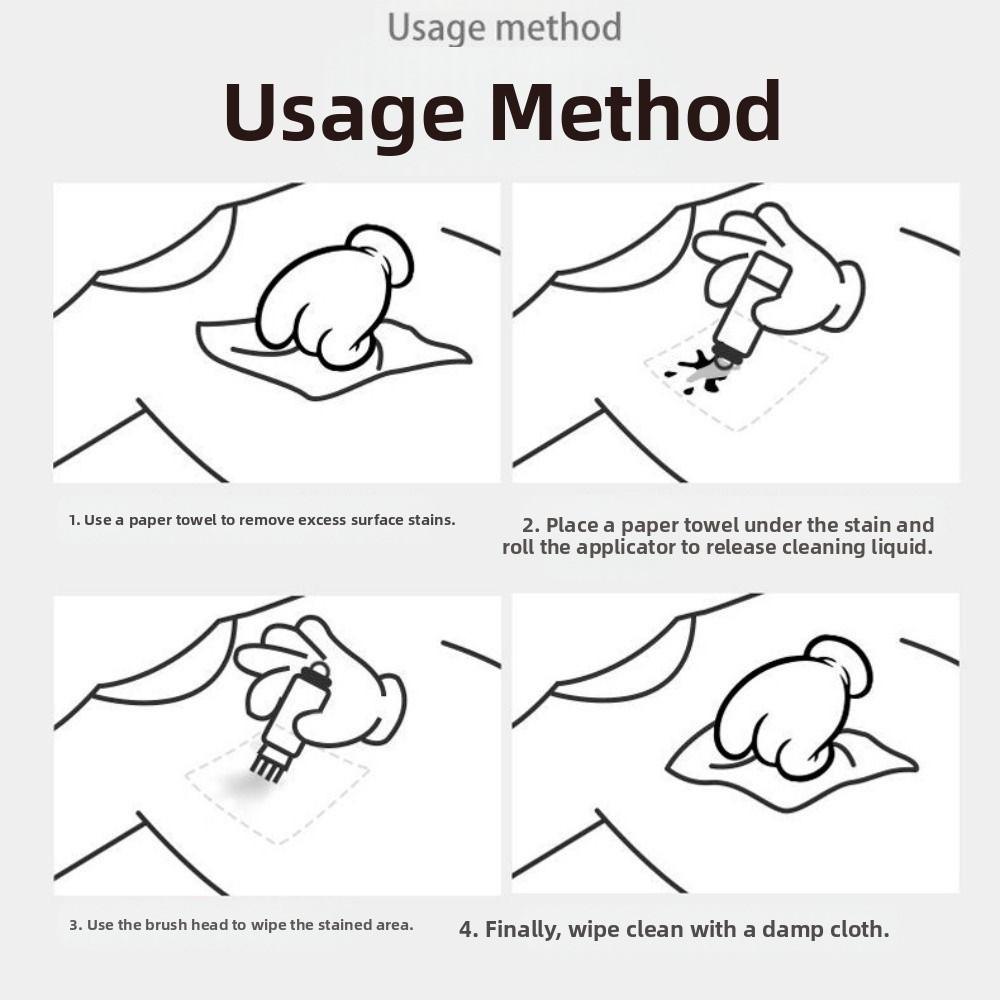 Usage method

Usage Method

1. Use a paper towel to remove excess surface stains.

2. Place a paper towel under the stain and roll the applicator to release cleaning liquid.

3. Use the brush head to wipe the stained area.

4. Finally, wipe clean with a damp cloth.