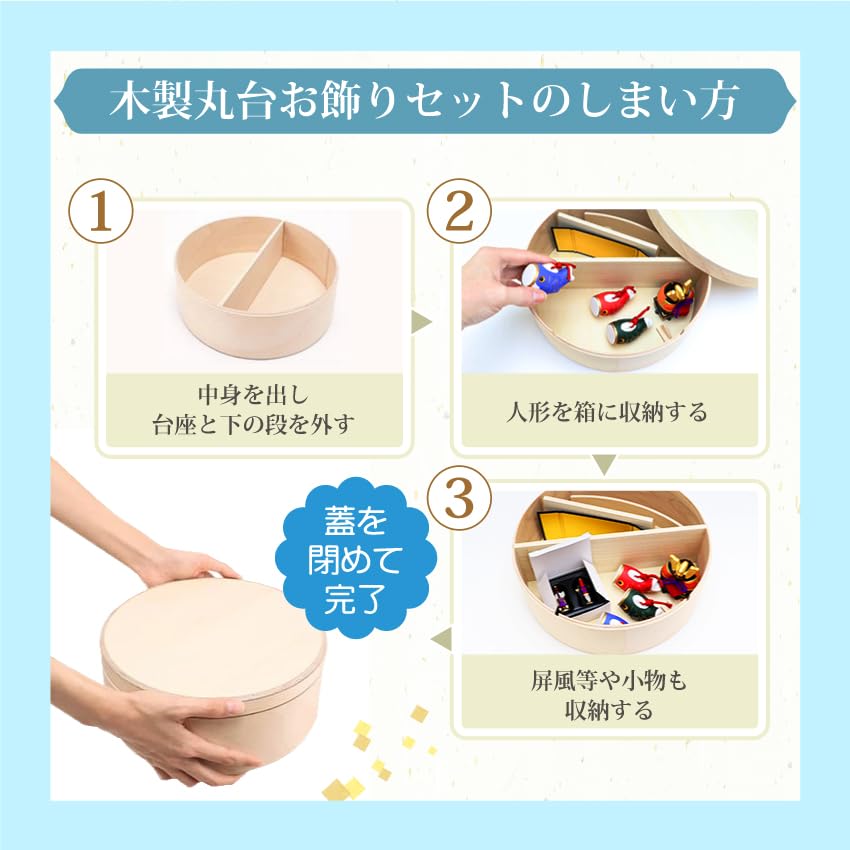 木製丸台お飾りセットのしまい方

1

中身を出し
台座と下の段を外す

2

人形を箱に収納する

3

屏風等や小物も
収納する

蓋を
閉めて
完了