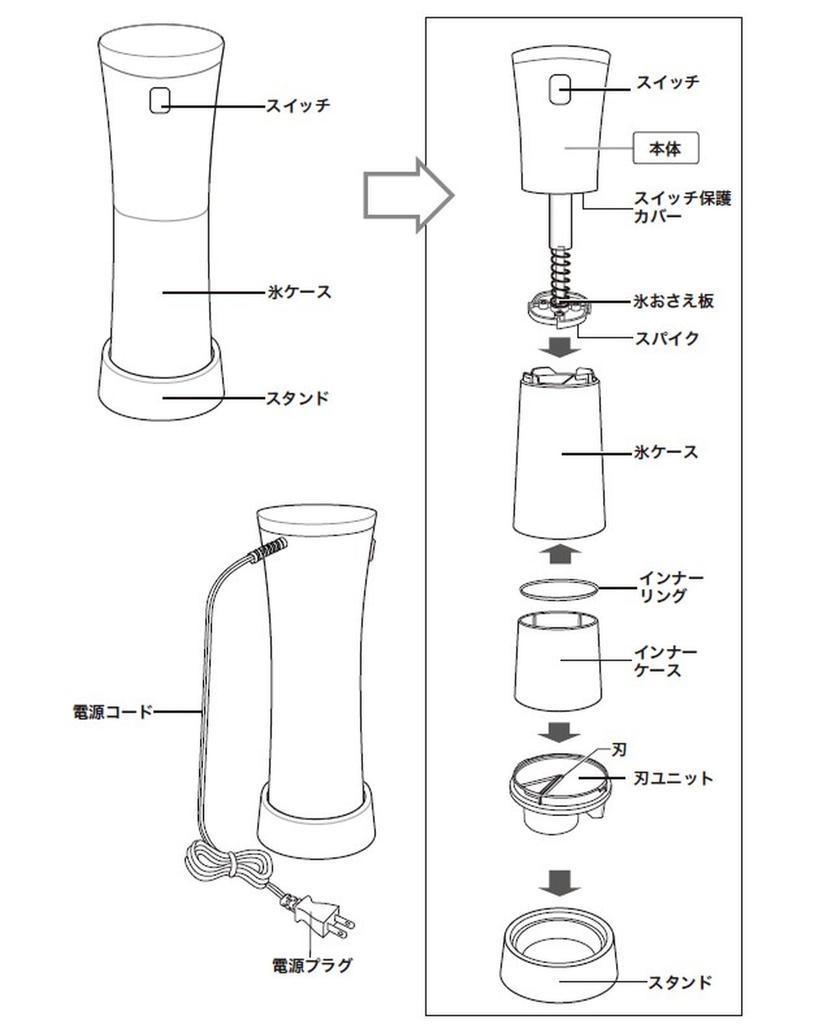 スイッチ

氷ケース

スタンド

電源コード

電源プラグ

スイッチ

本体

スイッチ保護カバー

氷おさえ板

スパイク

氷ケース

インナーリング

インナーケース

刃

刃ユニット

スタンド