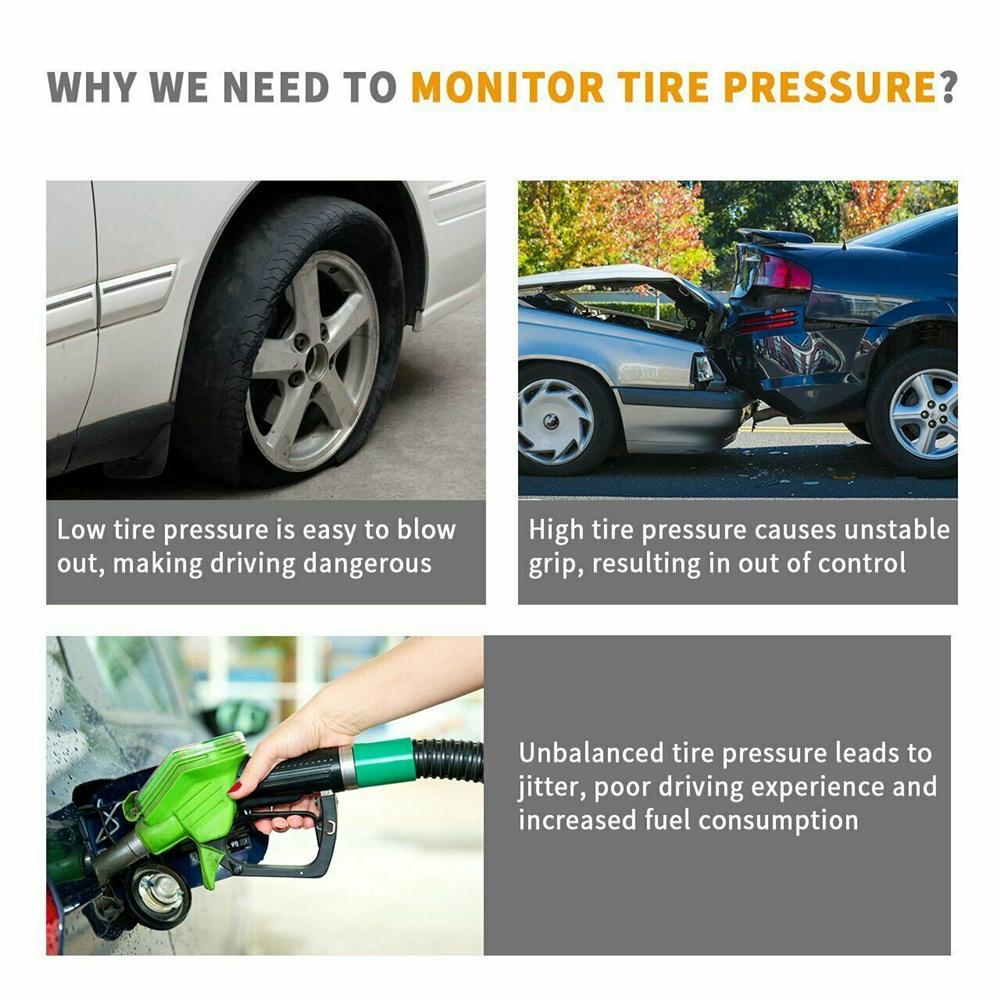 WHY WE NEED TO MONITOR TIRE PRESSURE?

Low tire pressure is easy to blow out, making driving dangerous

High tire pressure causes unstable grip, resulting in out of control

Unbalanced tire pressure leads to jitter, poor driving experience and increased fuel consumption