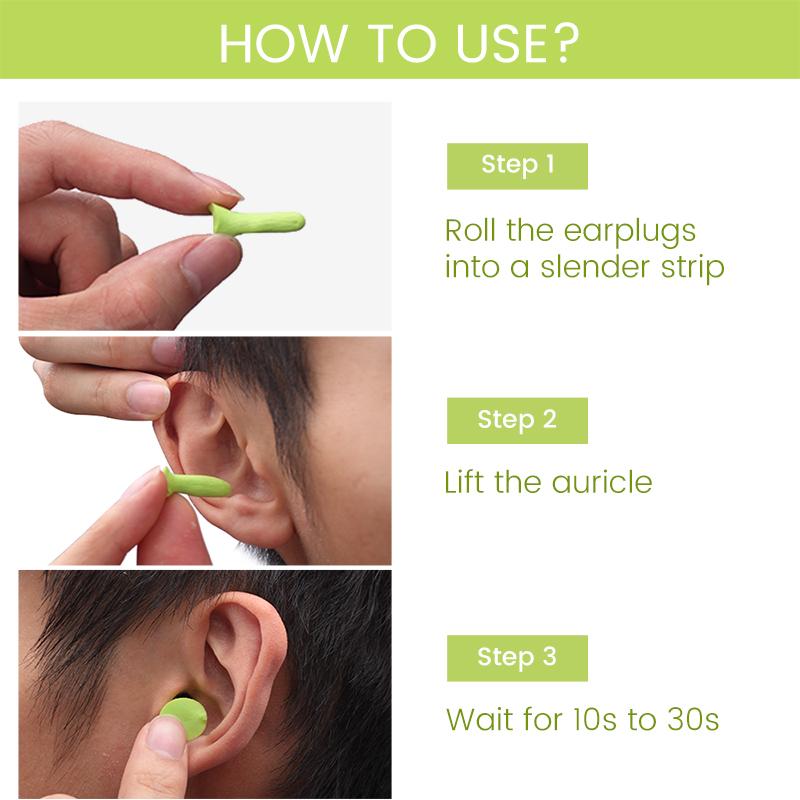 HOW TO USE?

Step 1

Roll the earplugs into a slender strip

Step 2

Lift the auricle

Step 3

Wait for 10s to 30s