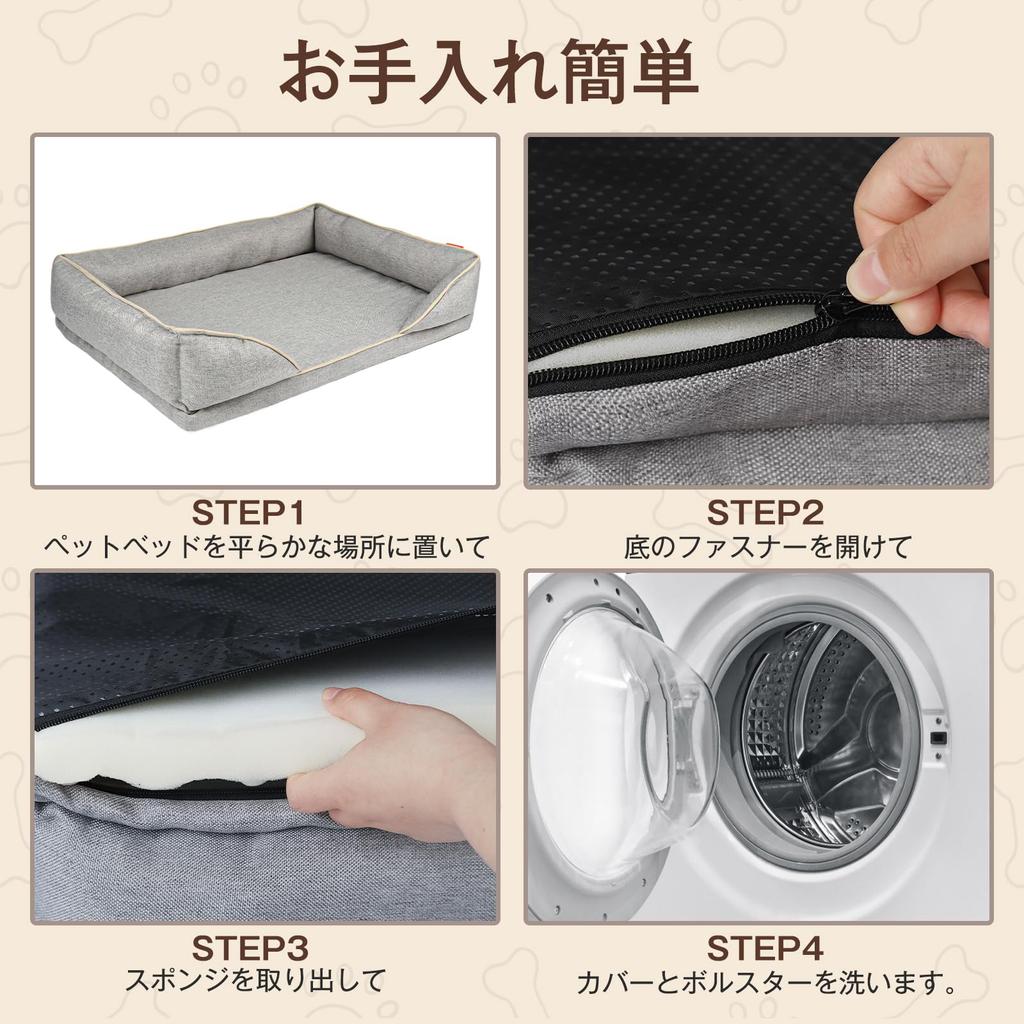 お手入れ簡単

STEP1
ペットベッドを平らかな場所に置いて

STEP2
底のファスナーを開けて

STEP3
スポンジを取り出して

STEP4
カバーとボルスターを洗います。