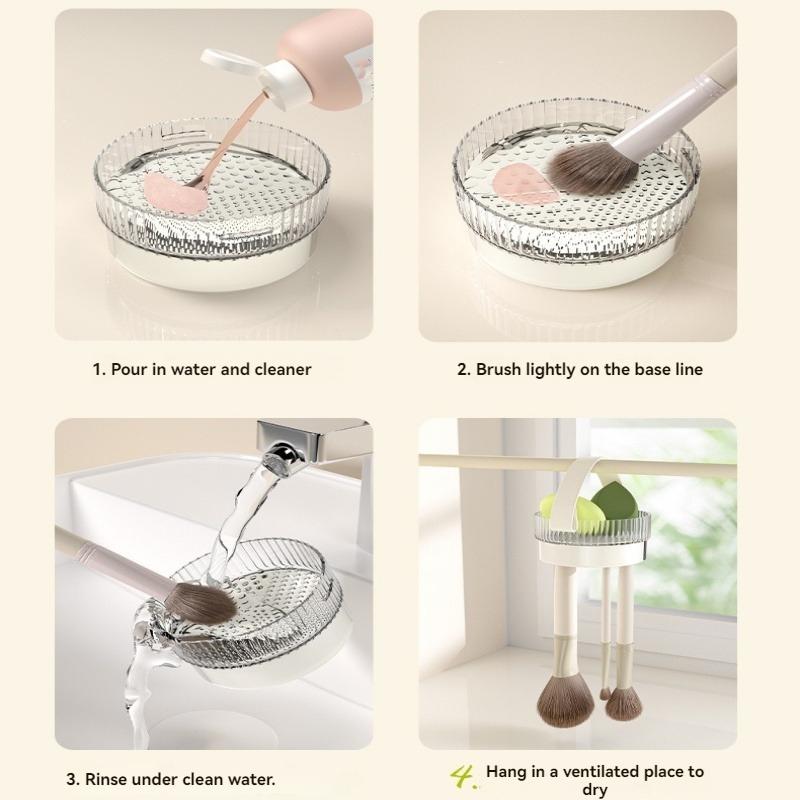 1. Pour in water and cleaner

2. Brush lightly on the base line

3. Rinse under clean water.

4. Hang in a ventilated place to dry