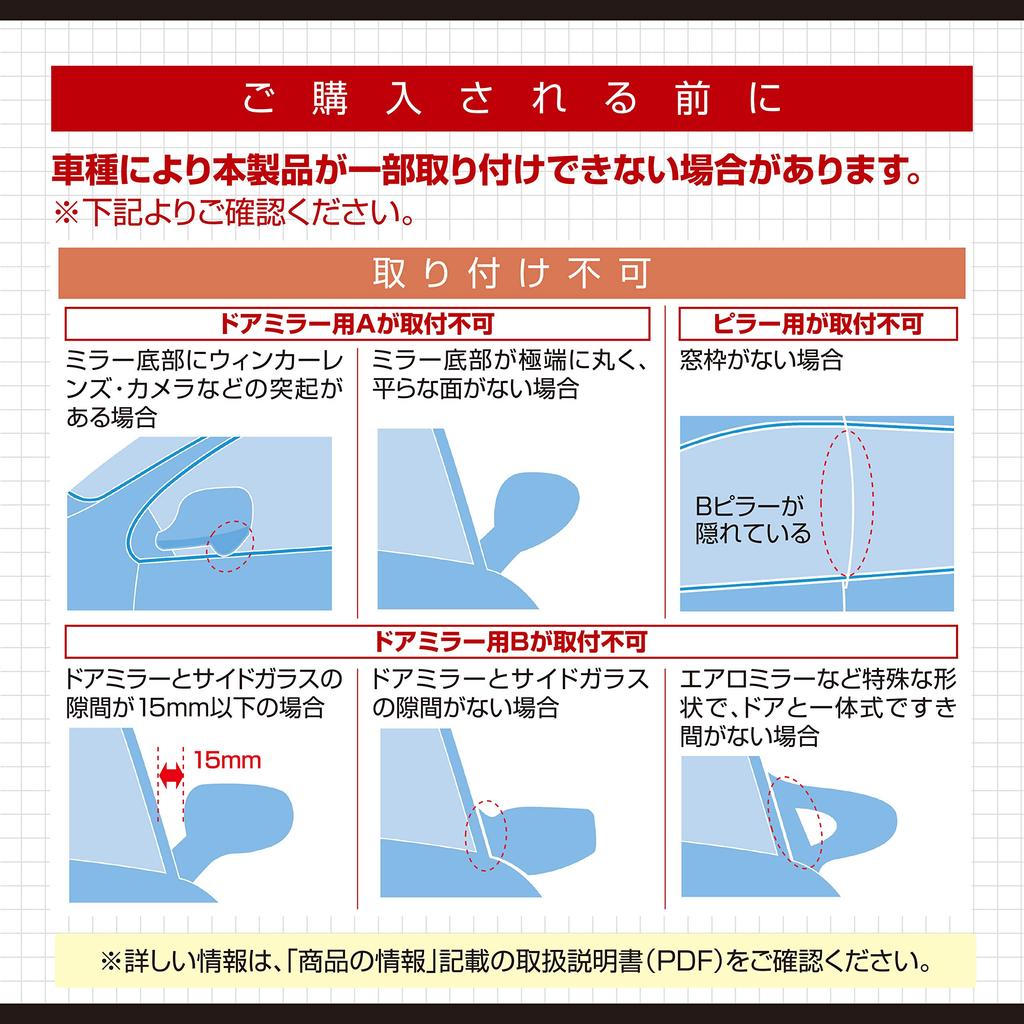 ご購入される前に

車種により本製品が一部取り付けできない場合があります。
※下記よりご確認ください。

取り付け不可

ドアミラー用Aが取付不可

ミラー底部にウィンカーレンズ・カメラなどの突起がある場合

ミラー底部が極端に丸く、平らな面がない場合

ピラー用が取付不可

窓枠がない場合

Bピラーが隠れている

ドアミラー用Bが取付不可

ドアミラーとサイドガラスの隙間が15mm以下の場合

15mm

ドアミラーとサイドガラスの隙間がない場合

エアロミラーなど特殊な形状で、ドアと一体式ですき間がない場合

※詳しい情報は、「商品の情報」記載の取扱説明書（PDF）をご確認ください。