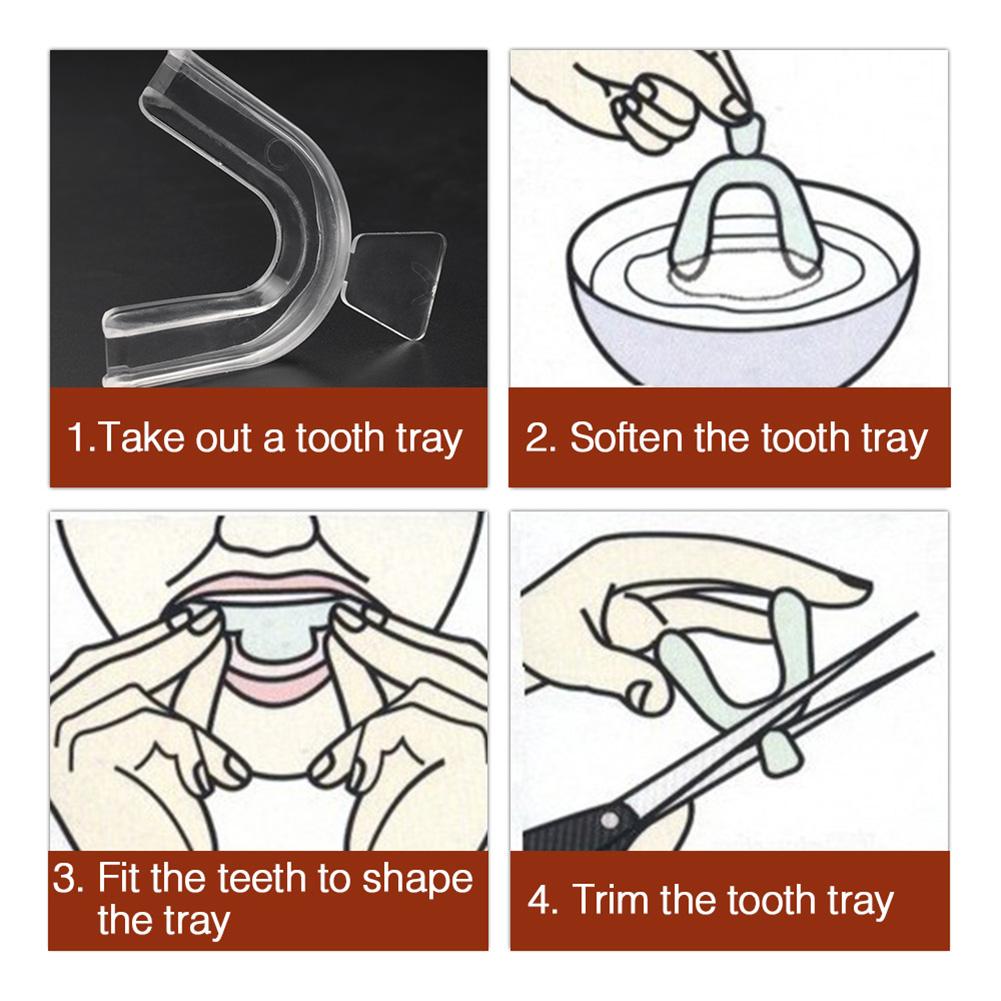 1.Take out a tooth tray

2. Soften the tooth tray

3. Fit the teeth to shape the tray

4. Trim the tooth tray