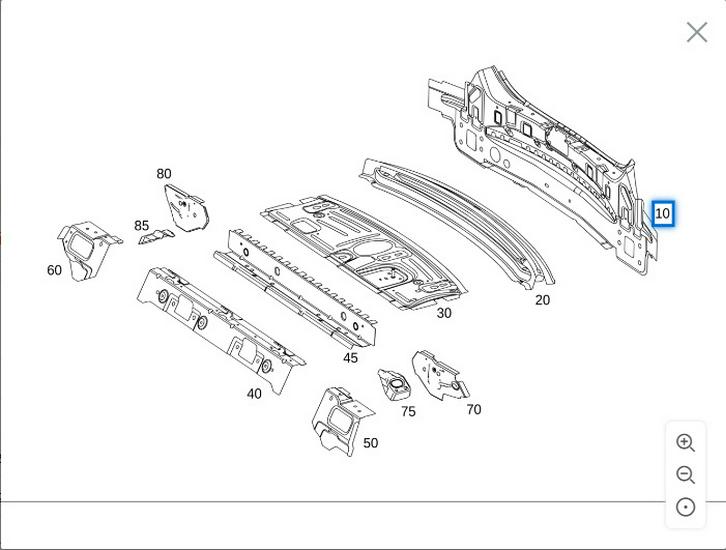 80
85
60
10
20
30
45
40
75
70
50