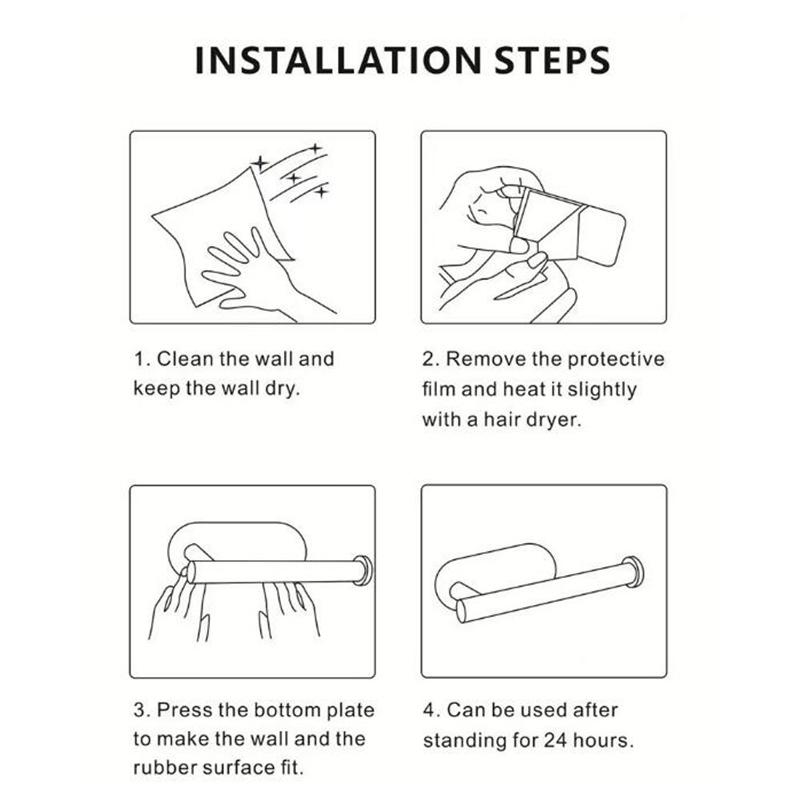 INSTALLATION STEPS

1. Clean the wall and keep the wall dry.

2. Remove the protective film and heat it slightly with a hair dryer.

3. Press the bottom plate to make the wall and the rubber surface fit.

4. Can be used after standing for 24 hours.