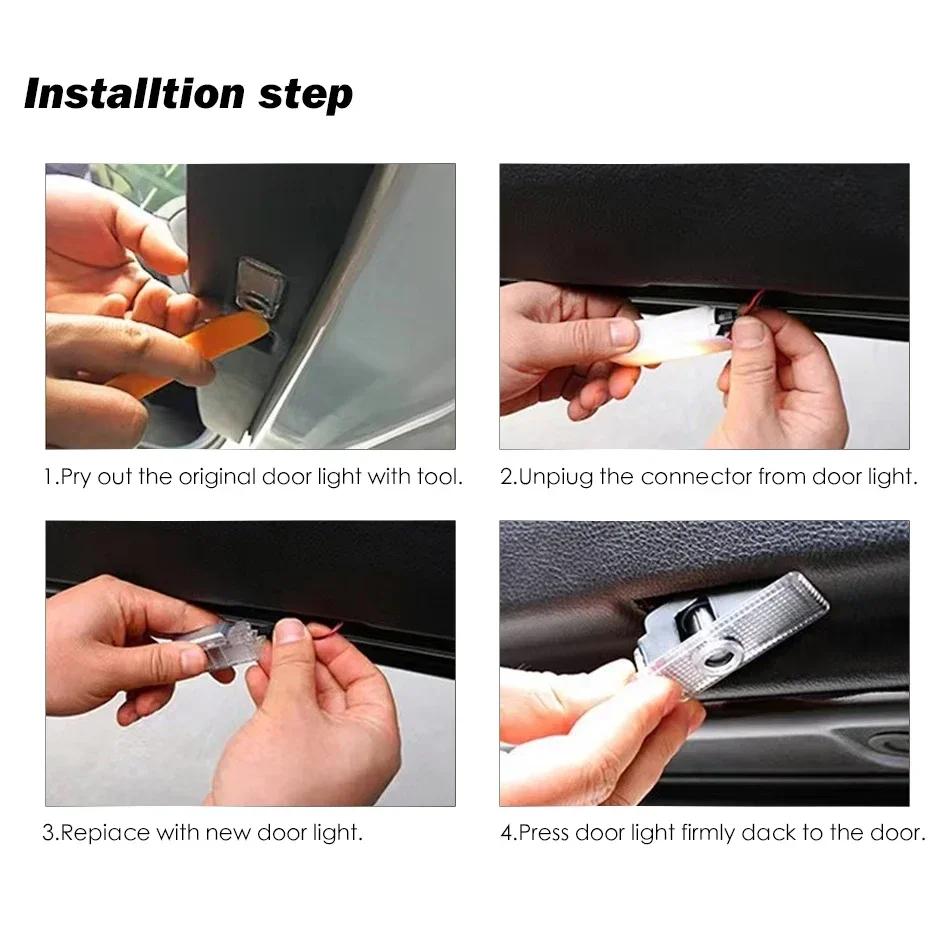 Installtion step

1.Pry out the original door light with tool.

2.Unpiug the connector from door light.

3.Repiace with new door light.

4.Press door light firmly dack to the door.