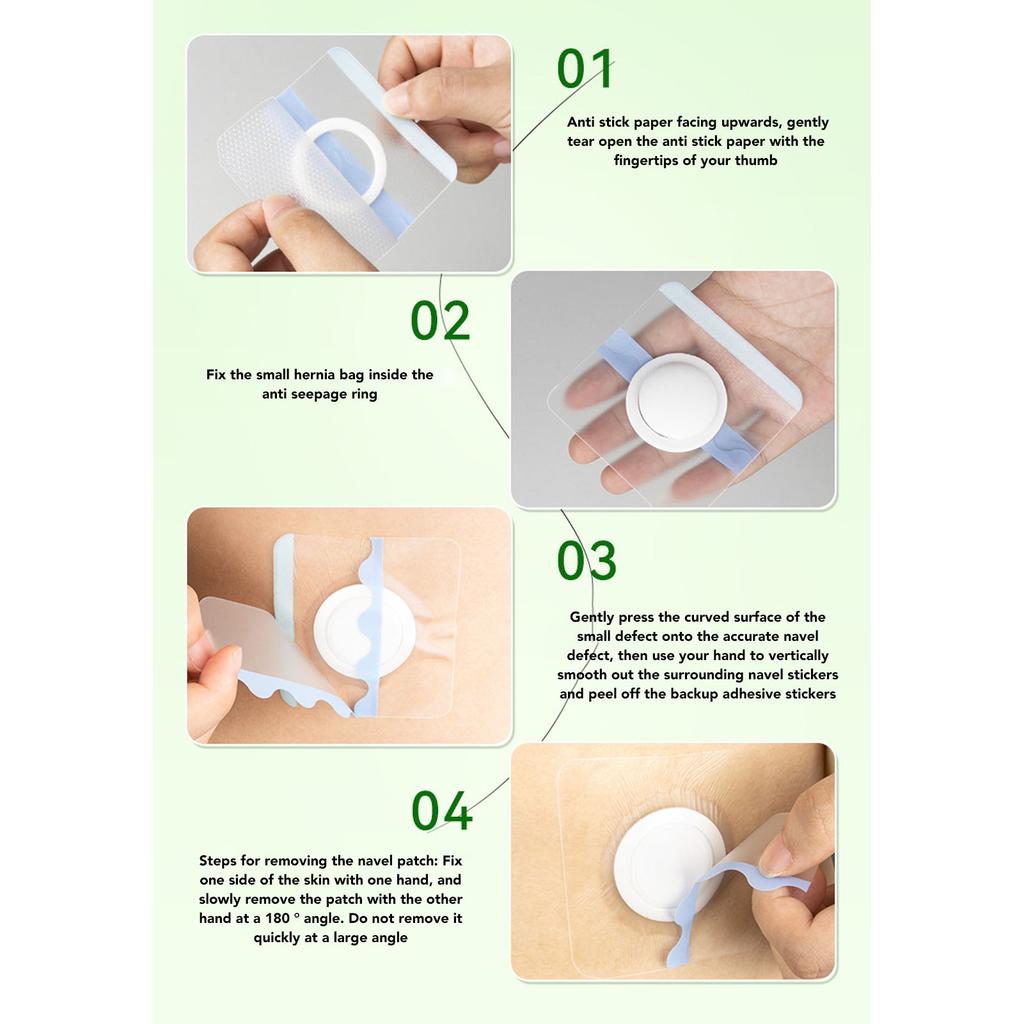 01

Anti stick paper facing upwards, gently tear open the anti stick paper with the fingertips of your thumb

02

Fix the small hernia bag inside the anti seepage ring

03

Gently press the curved surface of the small defect onto the accurate navel defect, then use your hand to vertically smooth out the surrounding navel stickers and peel off the backup adhesive stickers

04

Steps for removing the navel patch: Fix one side of the skin with one hand, and slowly remove the patch with the other hand at a 180 ° angle. Do not remove it quickly at a large angle