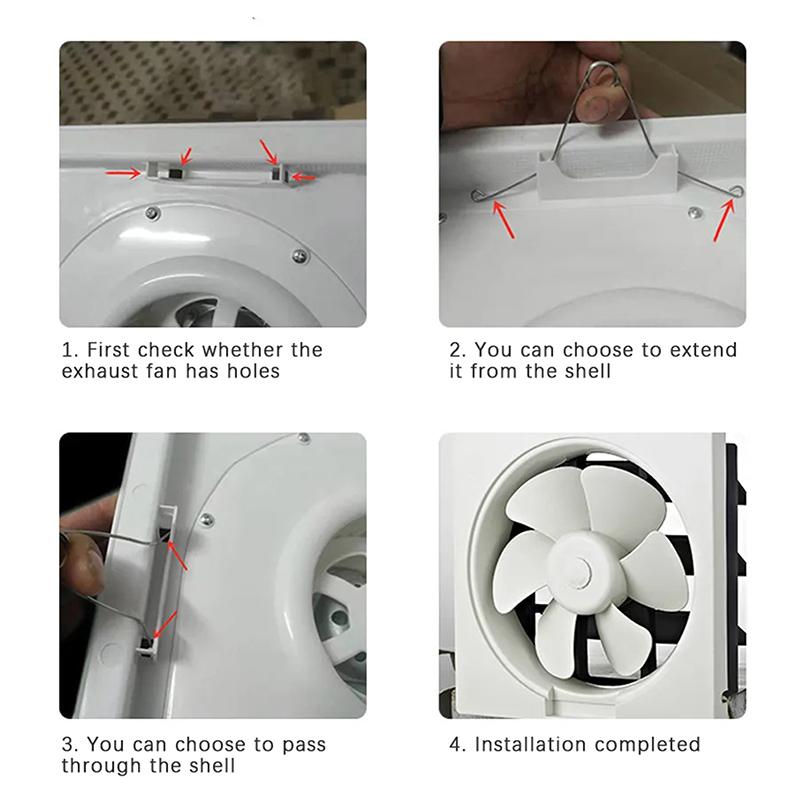 1. First check whether the exhaust fan has holes

2. You can choose to extend it from the shell

3. You can choose to pass through the shell

4. Installation completed