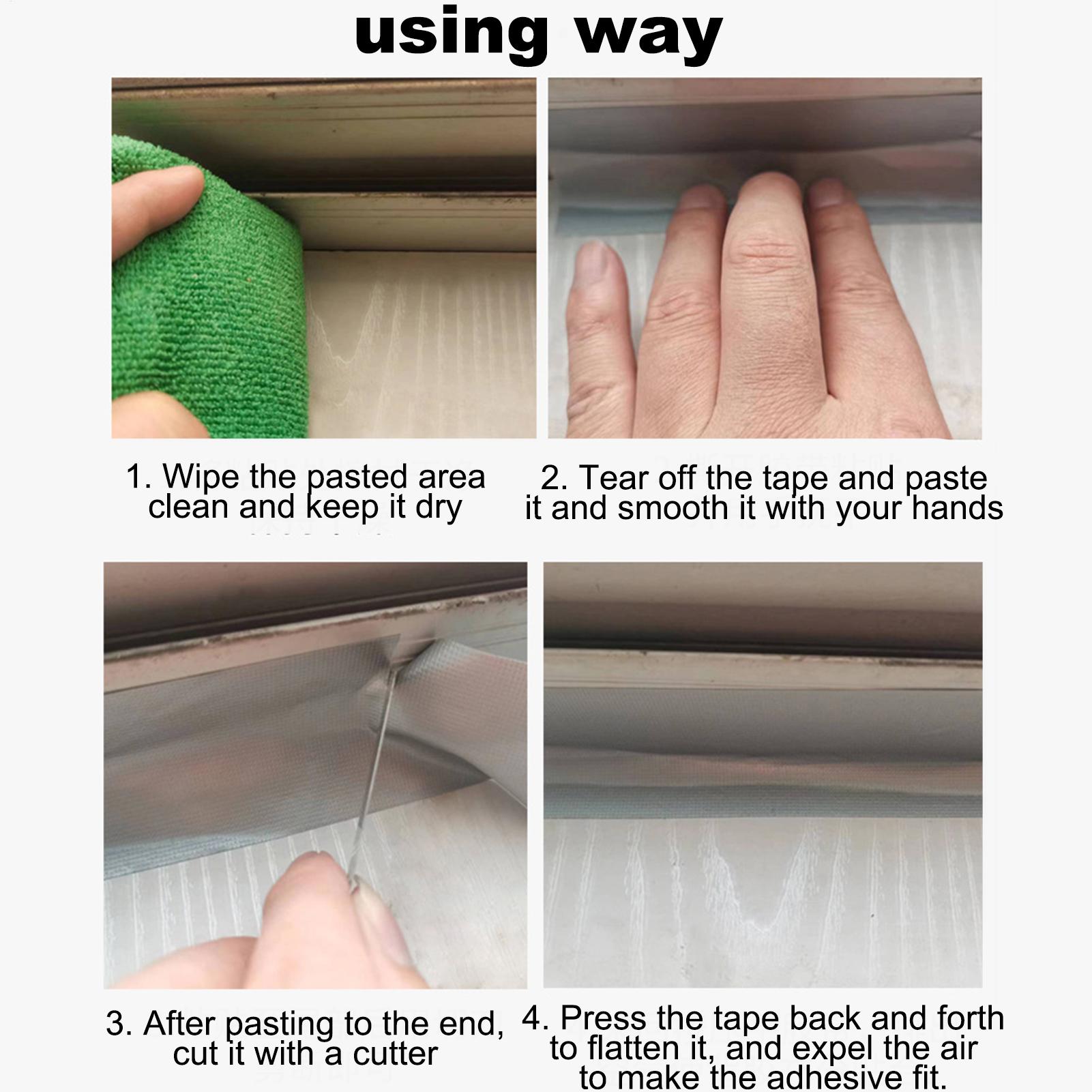 using way

1. Wipe the pasted area clean and keep it dry

2. Tear off the tape and paste it and smooth it with your hands

3. After pasting to the end, cut it with a cutter

4. Press the tape back and forth to flatten it, and expel the air to make the adhesive fit.