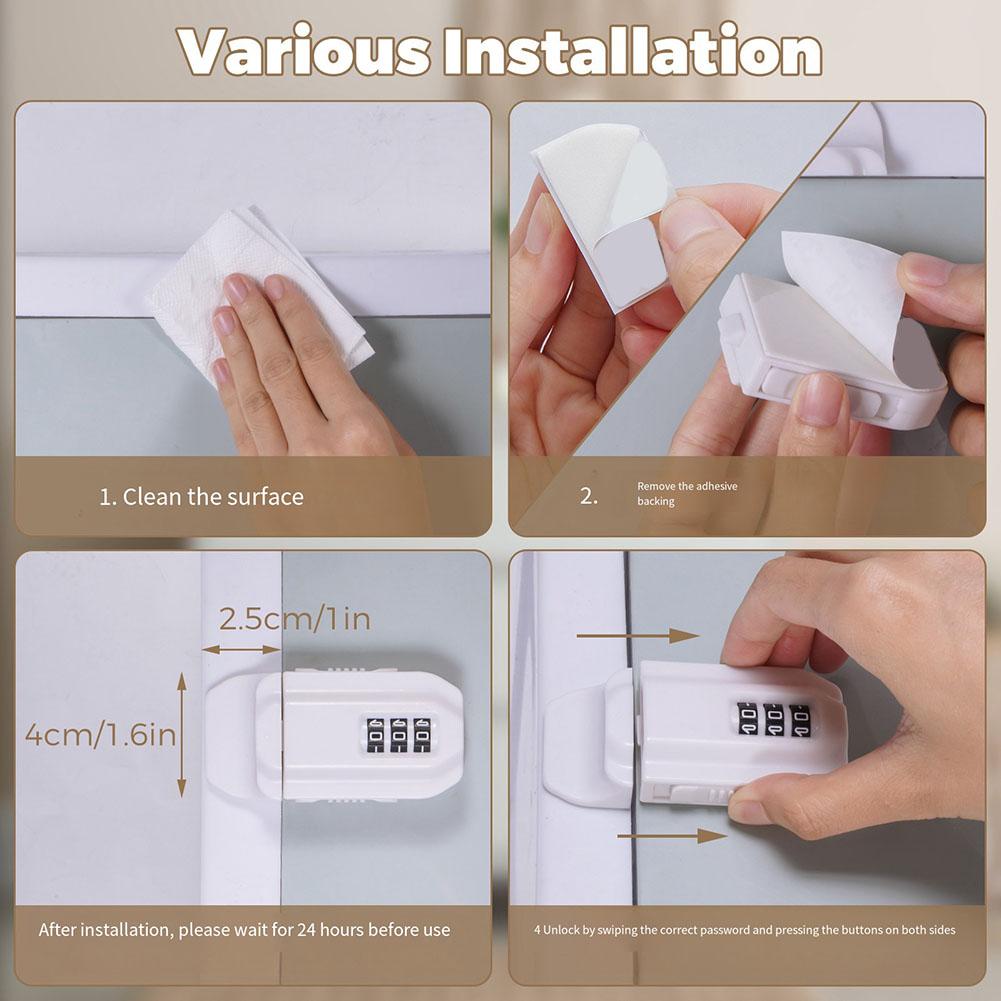 Various Installation

1. Clean the surface

2. Remove the adhesive backing

2.5cm/1in

4cm/1.6in

After installation, please wait for 24 hours before use

4 Unlock by swiping the correct password and pressing the buttons on both sides