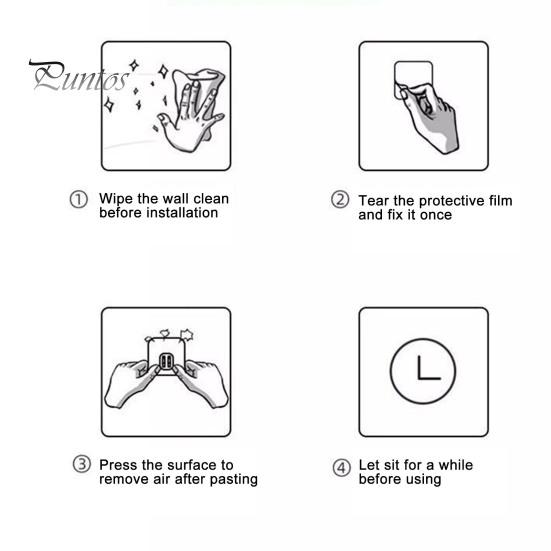 Puntos

① Wipe the wall clean before installation

② Tear the protective film and fix it once

③ Press the surface to remove air after pasting

④ Let sit for a while before using